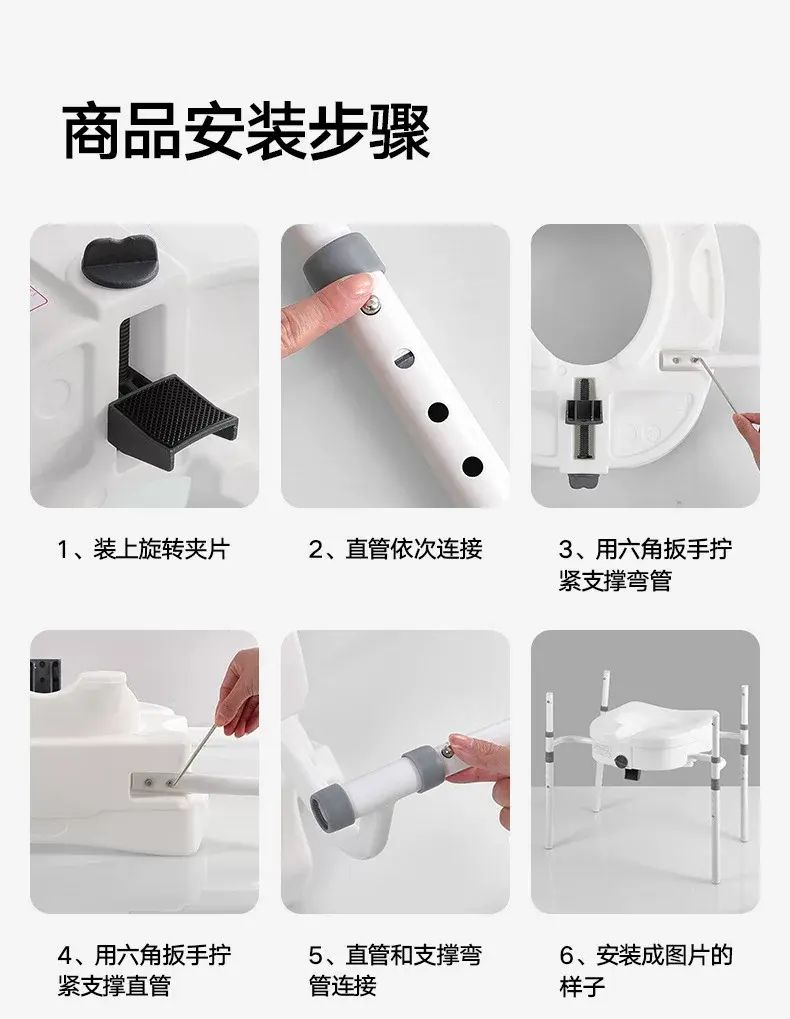 商品安装步骤

1、装上旋转夹片

2、直管依次连接

3、用六角扳手拧紧支撑弯管

4、用六角扳手拧紧支撑直管

5、直管和支撑弯管连接

6、安装成图片的样子