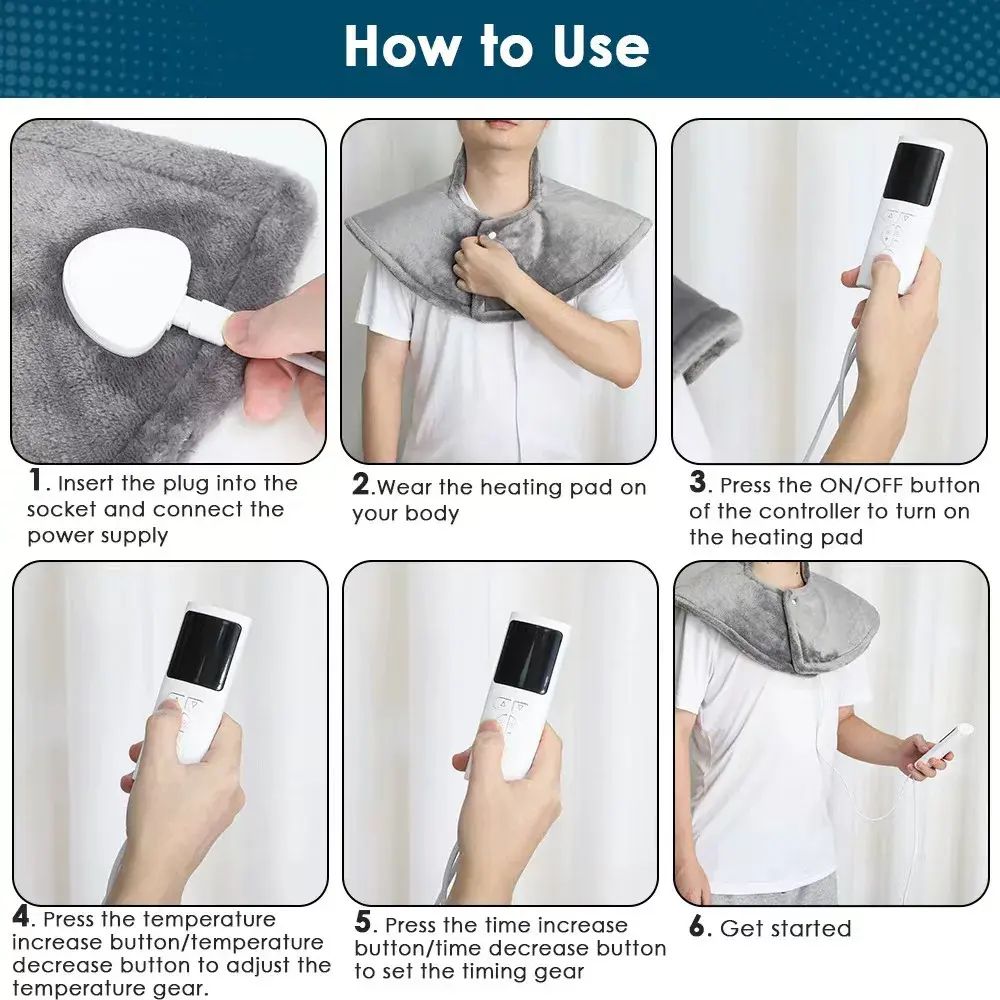 How to Use

1. Insert the plug into the socket and connect the power supply

2.Wear the heating pad on your body

3. Press the ON/OFF button of the controller to turn on the heating pad

4. Press the temperature increase button/temperature decrease button to adjust the temperature gear.

5. Press the time increase button/time decrease button to set the timing gear

6. Get started