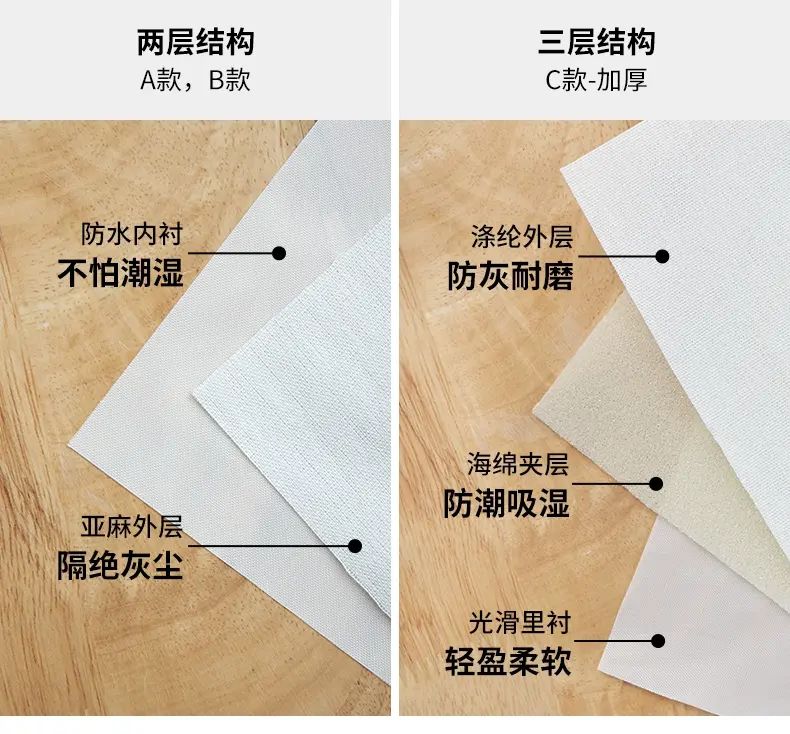 两层结构
A款，B款

防水内衬
不怕潮湿

亚麻外层
隔绝灰尘

三层结构
C款-加厚

涤纶外层
防灰耐磨

海绵夹层
防潮吸湿

光滑里衬
轻盈柔软