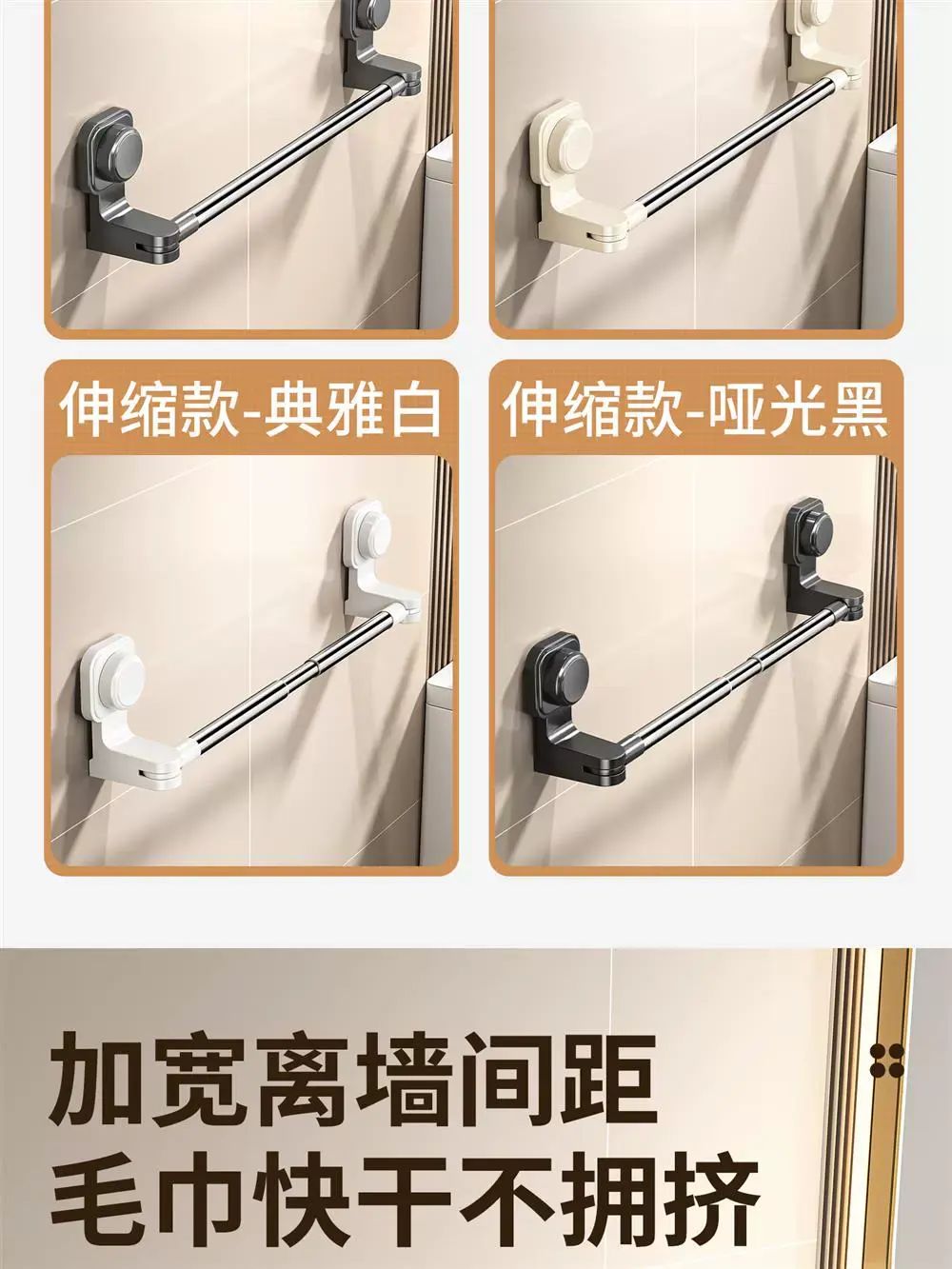 伸缩款-典雅白

伸缩款-哑光黑

加宽离墙间距
毛巾快干不拥挤