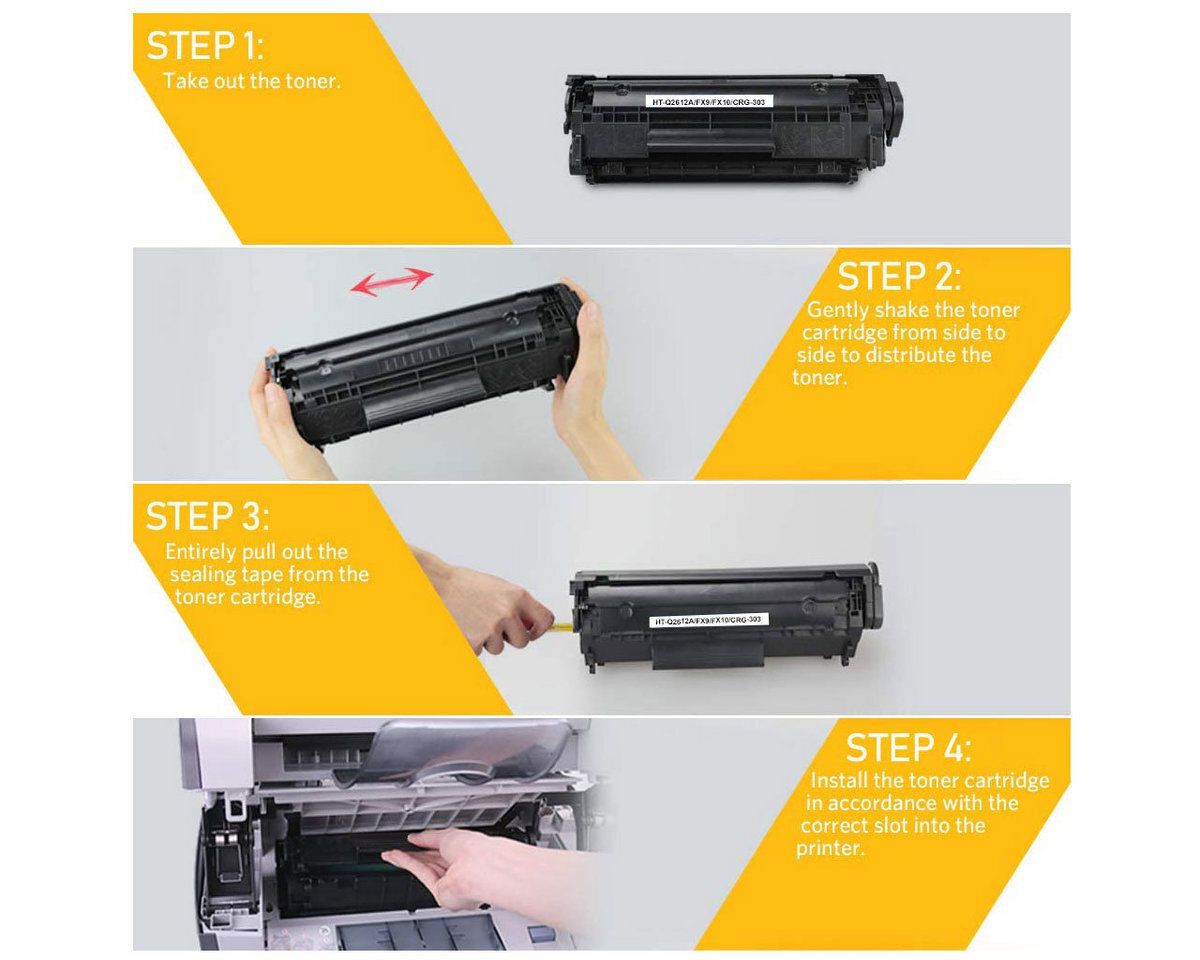 STEP 1:
Take out the toner.

HT-Q2612A/FX9/FX10/CRG-303

STEP 2:
Gently shake the toner cartridge from side to side to distribute the toner.

STEP 3:
Entirely pull out the sealing tape from the toner cartridge.

HT-Q2612A/FX9/FX10/CRG-303

STEP 4:
Install the toner cartridge in accordance with the correct slot into the printer.