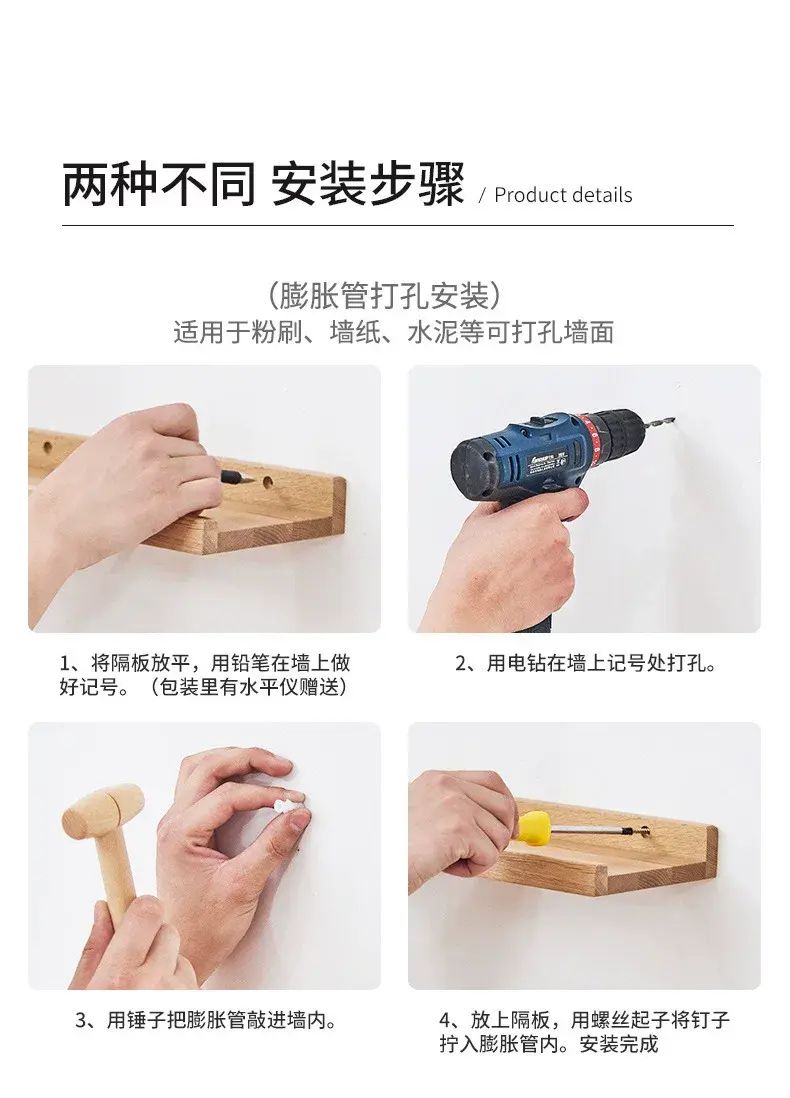 两种不同 安装步骤 / Product details

（膨胀管打孔安装）
适用于粉刷、墙纸、水泥等可打孔墙面

1、将隔板放平，用铅笔在墙上做好记号。（包装里有水平仪赠送）

2、用电钻在墙上记号处打孔。

3、用锤子把膨胀管敲进墙内。

4、放上隔板，用螺丝起子将钉子拧入膨胀管内。安装完成