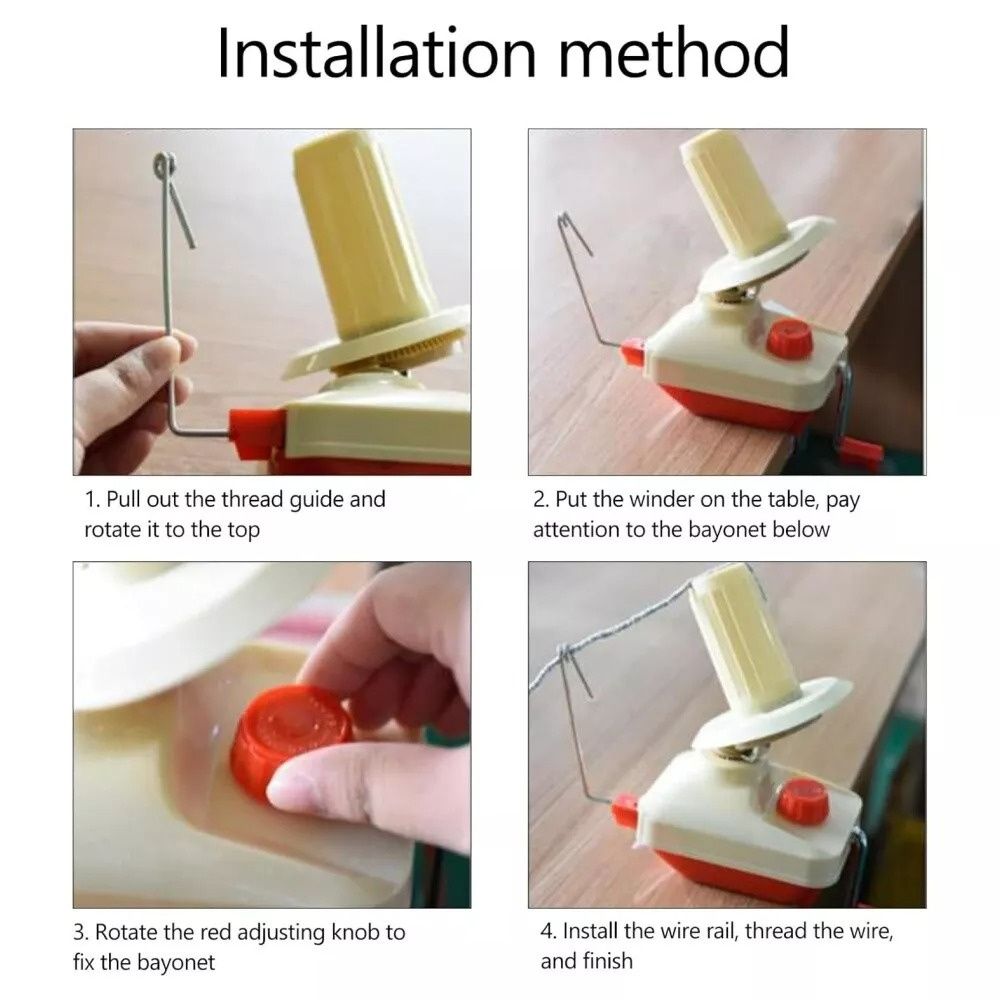 Installation method

1. Pull out the thread guide and rotate it to the top

2. Put the winder on the table, pay attention to the bayonet below

3. Rotate the red adjusting knob to fix the bayonet

4. Install the wire rail, thread the wire, and finish