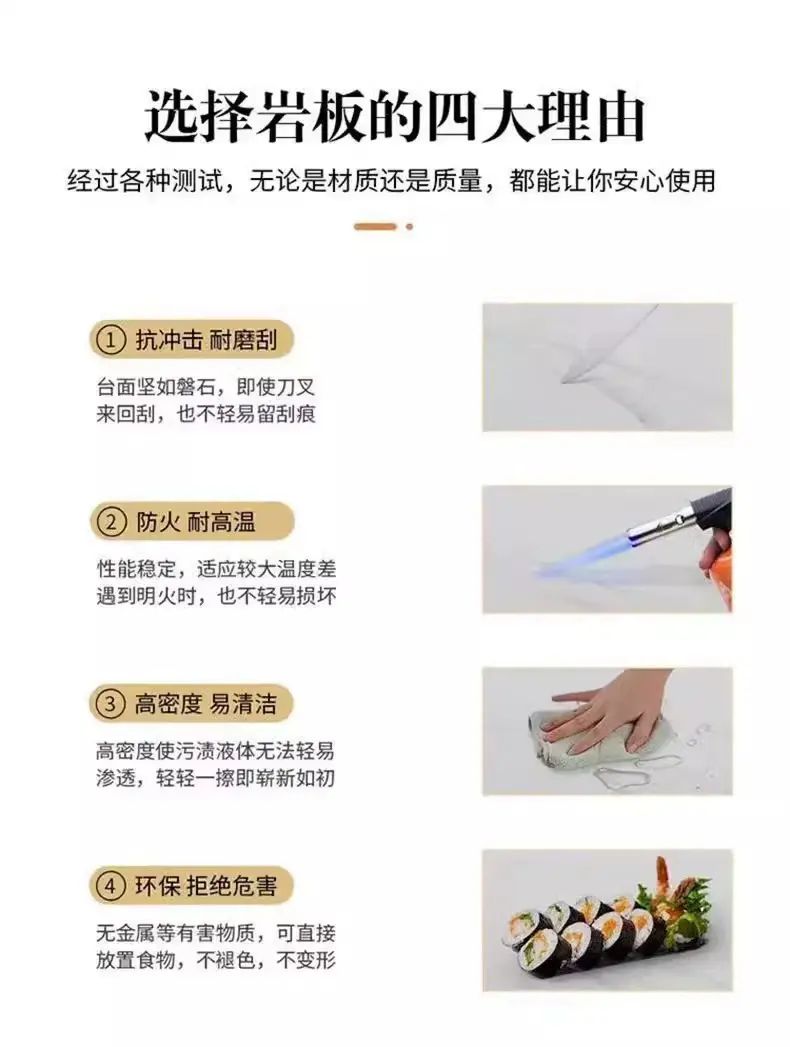 选择岩板的四大理由

经过各种测试，无论是材质还是质量，都能让你安心使用

① 抗冲击 耐磨刮

台面坚如磐石，即使刀叉来回刮，也不轻易留刮痕

② 防火 耐高温

性能稳定，适应较大温度差遇到明火时，也不轻易损坏

③ 高密度 易清洁

高密度使污渍液体无法轻易渗透，轻轻一擦即崭新如初

④ 环保 拒绝危害

无金属等有害物质，可直接放置食物，不褪色，不变形