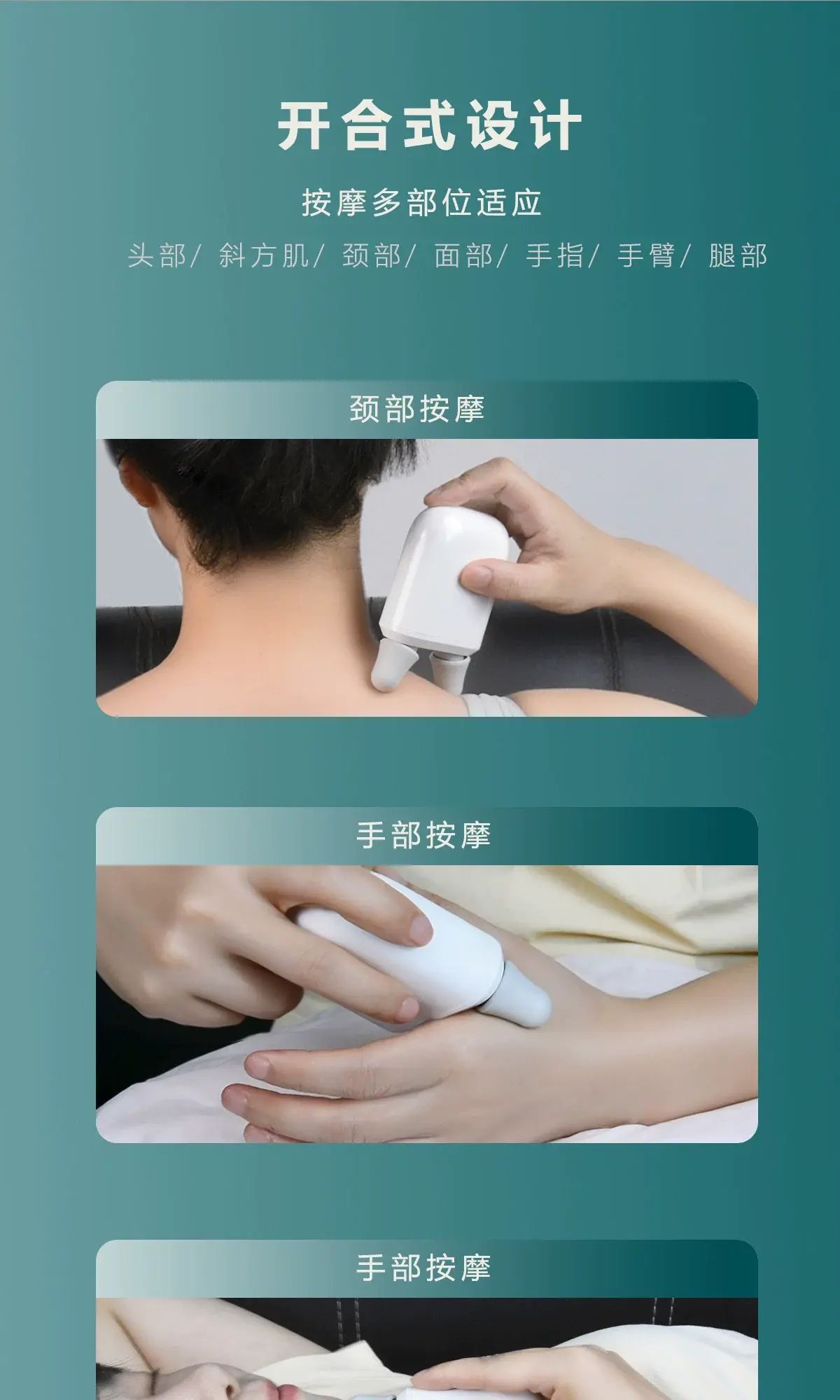 开合式设计

按摩多部位适应

头部/ 斜方肌/ 颈部/ 面部/ 手指/ 手臂/ 腿部

颈部按摩

手部按摩

手部按摩