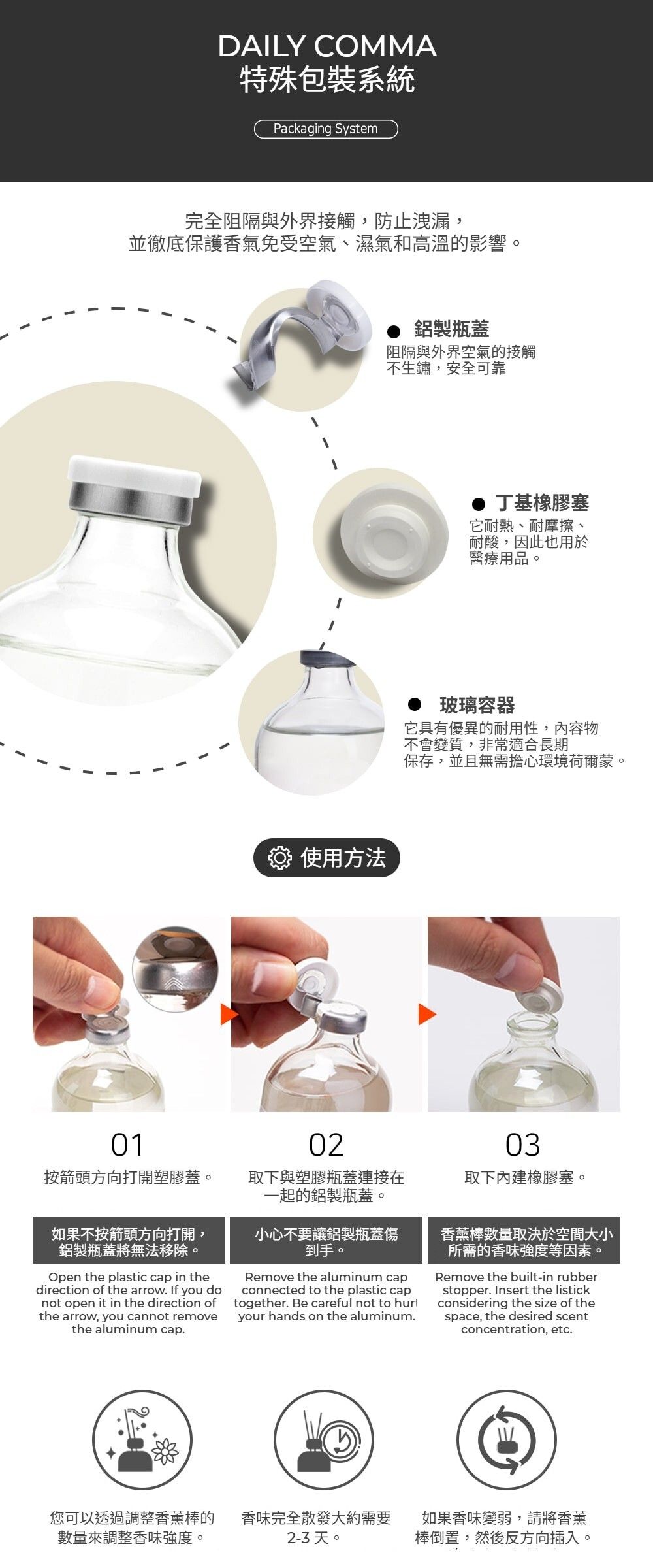 DAILY COMMA
特殊包裝系統

Packaging System

完全阻隔與外界接觸，防止洩漏，
並徹底保護香氣免受空氣、濕氣和高溫的影響。

● 鋁製瓶蓋
阻隔與外界空氣的接觸
不生鏽，安全可靠

● 丁基橡膠塞
它耐熱、耐摩擦、
耐酸，因此也用於
醫療用品。

● 玻璃容器
它具有優異的耐用性，內容物
不會變質，非常適合長期
保存，並且無需擔心環境荷爾蒙。

使用方法

01
按箭頭方向打開塑膠蓋。

如果不按箭頭方向打開，
鋁製瓶蓋將無法移除。

Open the plastic cap in the direction of the arrow. If you do not open it in the direction of the arrow, you cannot remove the aluminum cap.

02
取下與塑膠瓶蓋連接在
一起的鋁製瓶蓋。

小心不要讓鋁製瓶蓋傷
到手。

Remove the aluminum cap connected to the plastic cap together. Be careful not to hurt your hands on the aluminum.

03
取下內建橡膠塞。

香薰棒數量取決於空間大小
所需的香味強度等因素。

Remove the built-in rubber stopper. Insert the listick considering the size of the space, the desired scent concentration, etc.

您可以透過調整香薰棒的
數量來調整香味強度。

香味完全散發大約需要
2-3 天。

如果香味變弱，請將香薰
棒倒置，然後反方向插入。