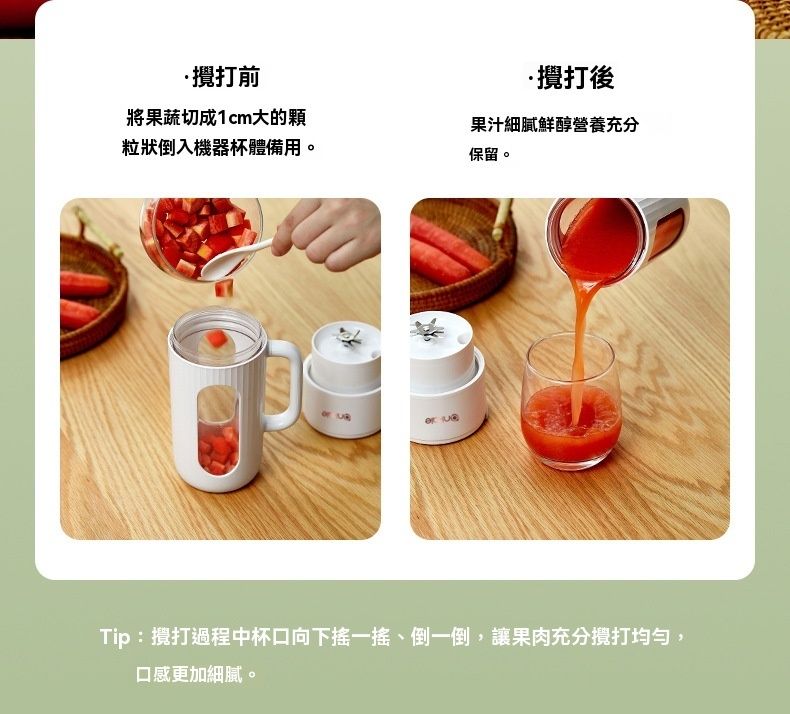 ·攪打前

將果蔬切成1cm大的顆粒狀倒入機器杯體備用。

·攪打後

果汁細膩鮮醇營養充分保留。

Tip：攪打過程中杯口向下搖一搖、倒一倒，讓果肉充分攪打均勻，口感更加細膩。