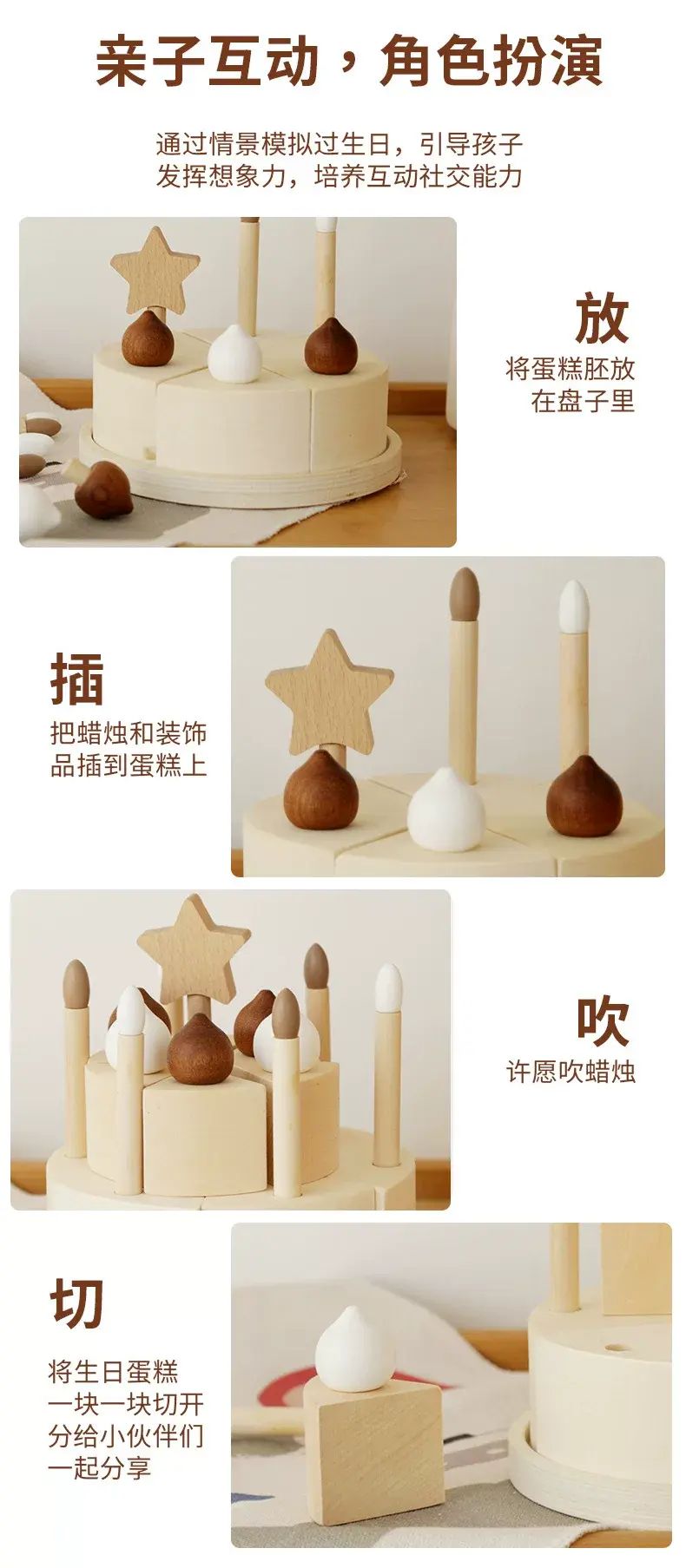 亲子互动，角色扮演

通过情景模拟过生日，引导孩子发挥想象力，培养互动社交能力

放
将蛋糕胚放在盘子里

插
把蜡烛和装饰品插到蛋糕上

吹
许愿吹蜡烛

切
将生日蛋糕一块一块切开分给小伙伴们一起分享