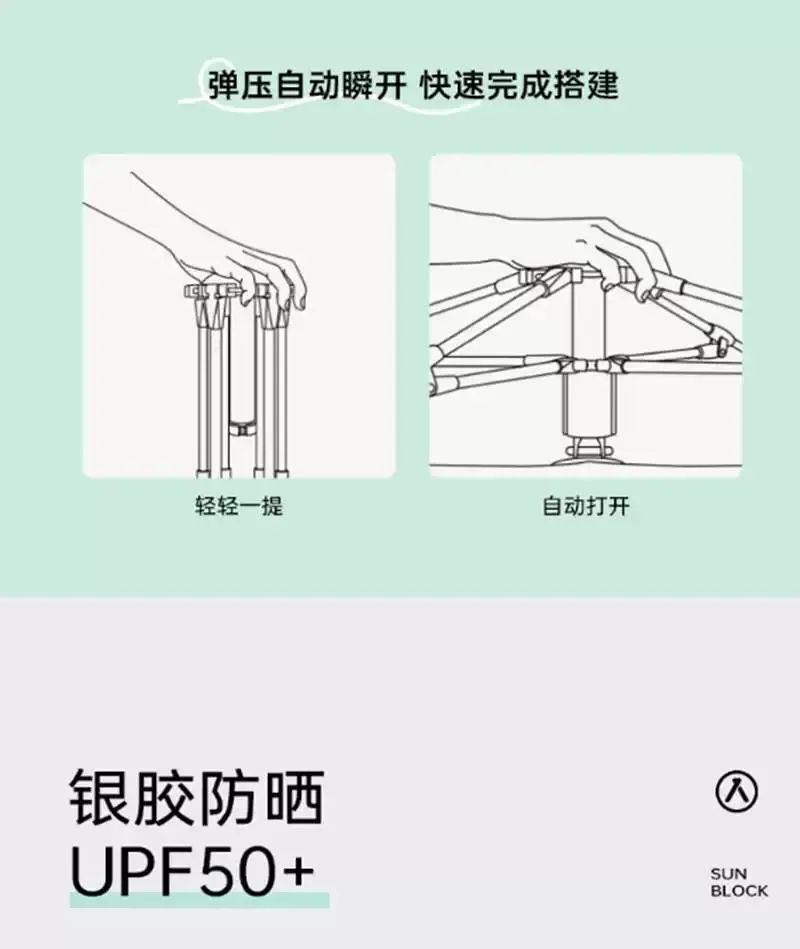 弹压自动瞬开 快速完成搭建

轻轻一提

自动打开

银胶防晒
UPF50+

SUN
BLOCK