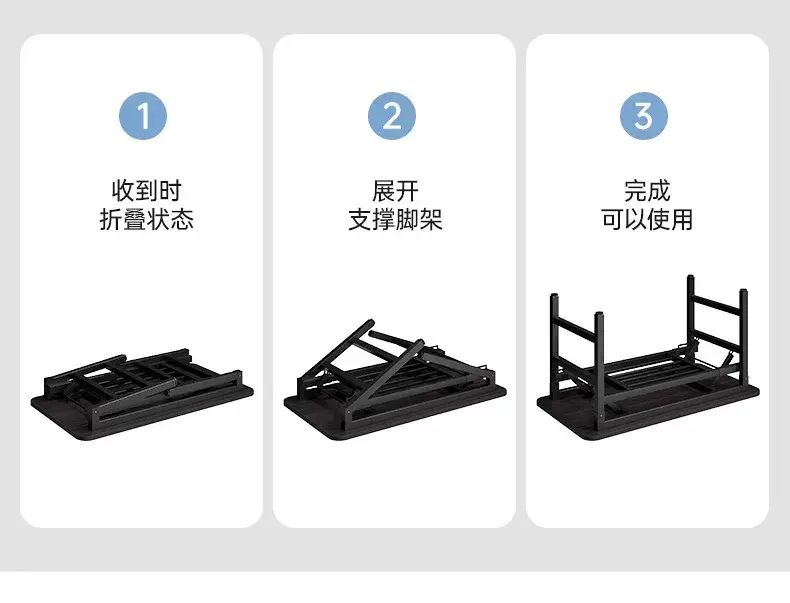 1

收到时
折叠状态

2

展开
支撑脚架

3

完成
可以使用