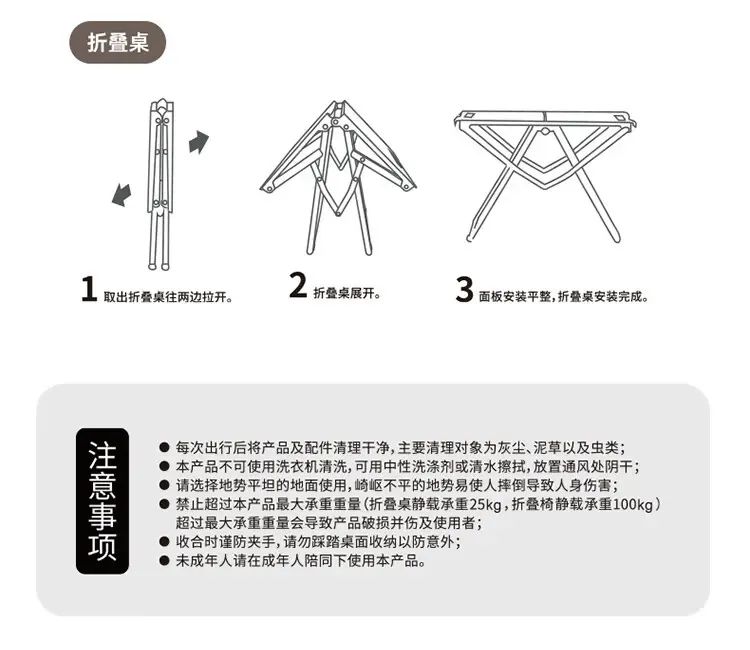 折叠桌

1 取出折叠桌往两边拉开。

2 折叠桌展开。

3 面板安装平整，折叠桌安装完成。

注意事项

● 每次出行后将产品及配件清理干净，主要清理对象为灰尘、泥草以及虫类；
● 本产品不可使用洗衣机清洗，可用中性洗涤剂或清水擦拭，放置通风处阴干；
● 请选择地势平坦的地面使用，崎岖不平的地势易使人摔倒导致人身伤害；
● 禁止超过本产品最大承重重量（折叠桌静载承重25kg，折叠椅静载承重100kg）超过最大承重重量会导致产品破损并伤及使用者；
● 收合时谨防夹手，请勿踩踏桌面收纳以防意外；
● 未成年人请在成年人陪同下使用本产品。