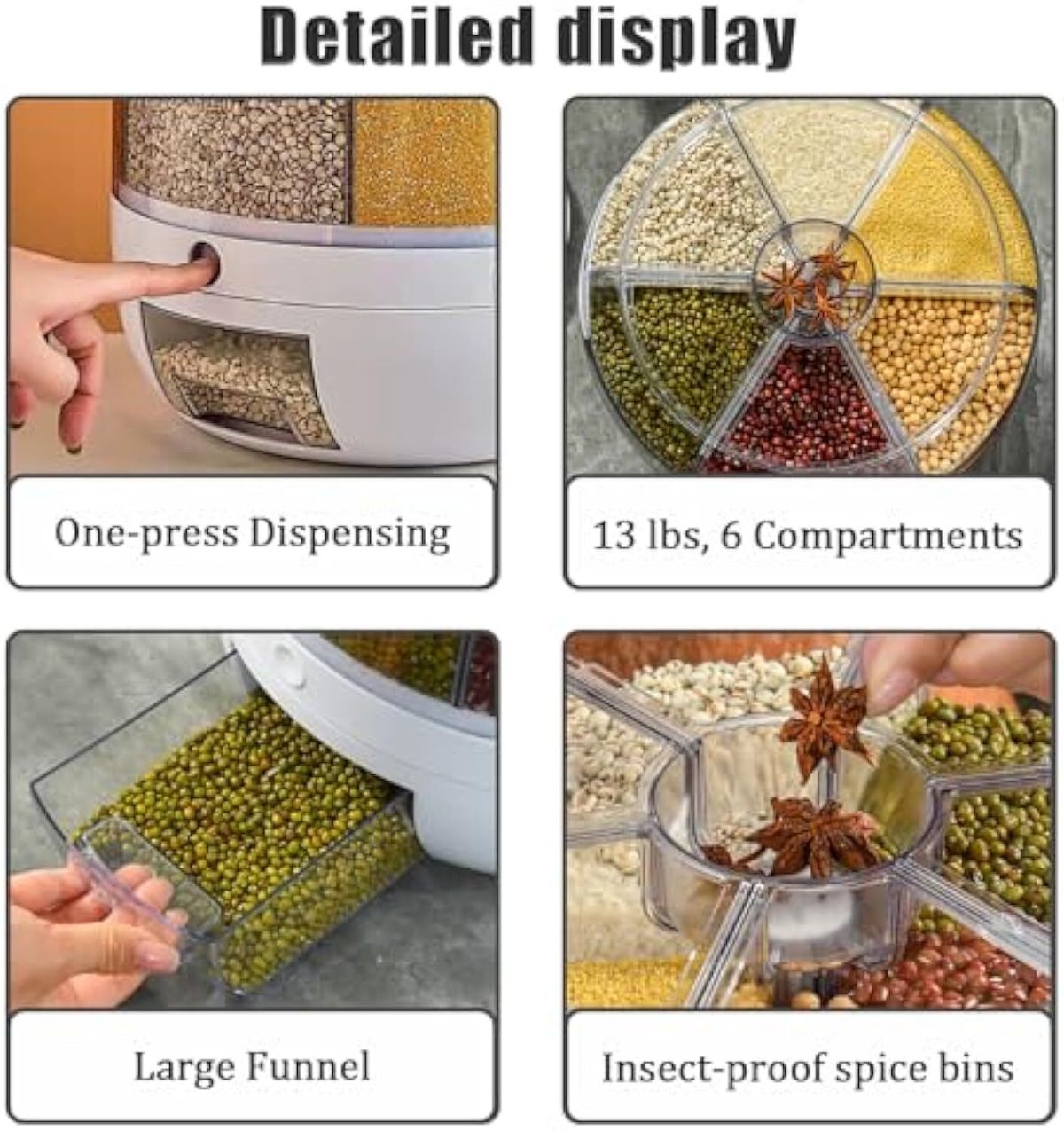 Detailed display

One-press Dispensing

13 lbs, 6 Compartments

Large Funnel

Insect-proof spice bins