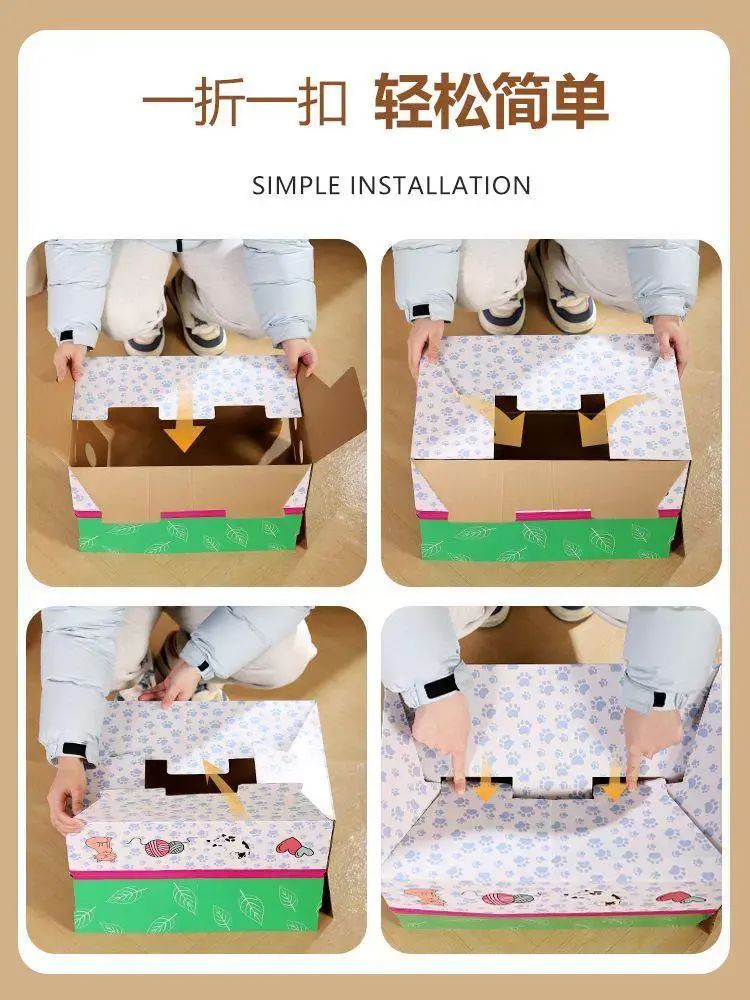 一折一扣 轻松简单

SIMPLE INSTALLATION