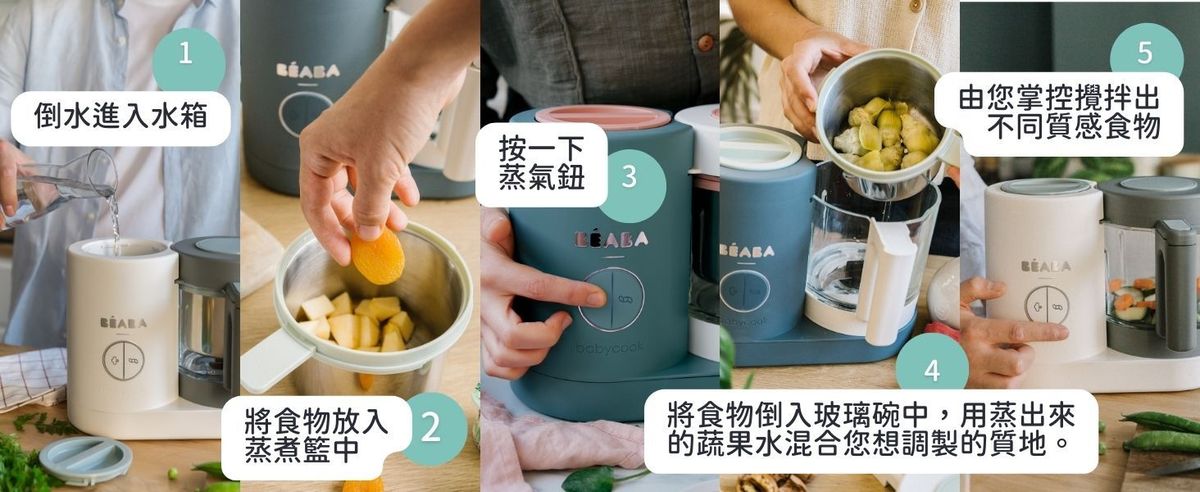 1
倒水進入水箱
BÉABA
BÉABA
將食物放入蒸煮籃中
2
按一下蒸氣鈕
3
BÉABA
babycook
BÉABA
babycook
4
將食物倒入玻璃碗中，用蒸出來的蔬果水混合您想調製的質地。
5
由您掌控攪拌出不同質感食物
BÉABA