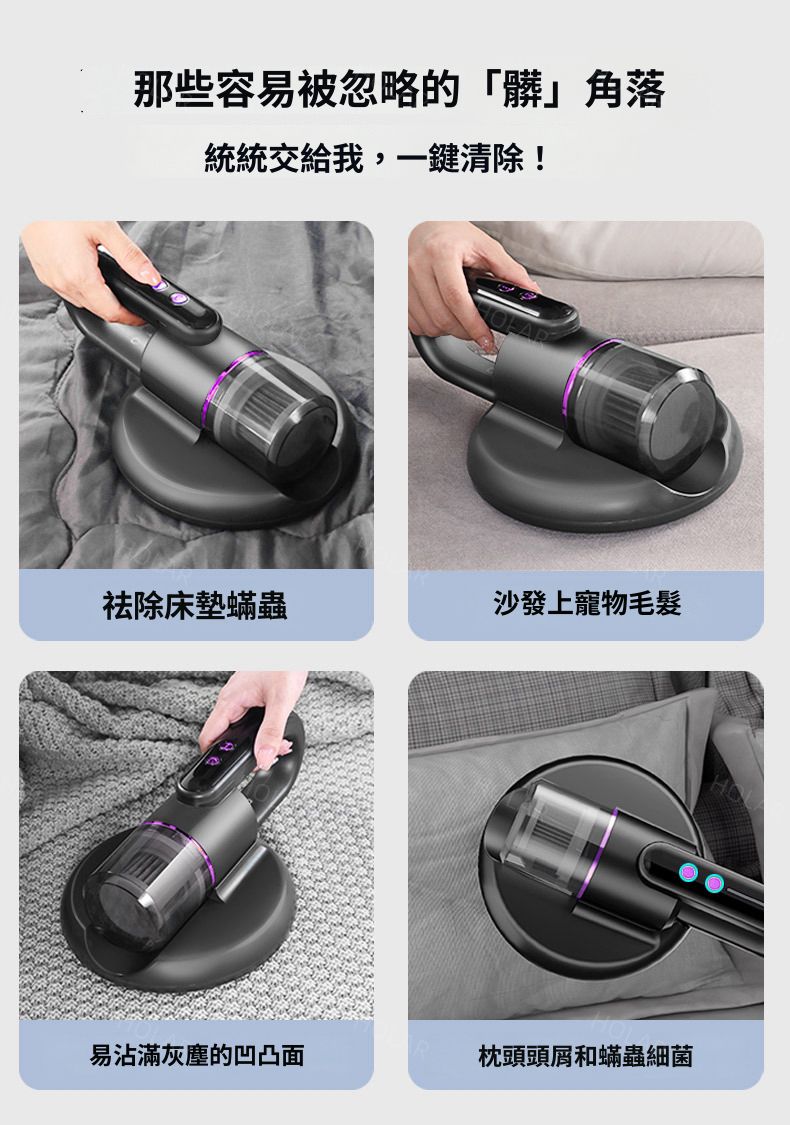 那些容易被忽略的「髒」角落

統統交給我，一鍵清除！

祛除床墊蟎蟲

沙發上寵物毛髮

易沾滿灰塵的凹凸面

枕頭頭屑和蟎蟲細菌