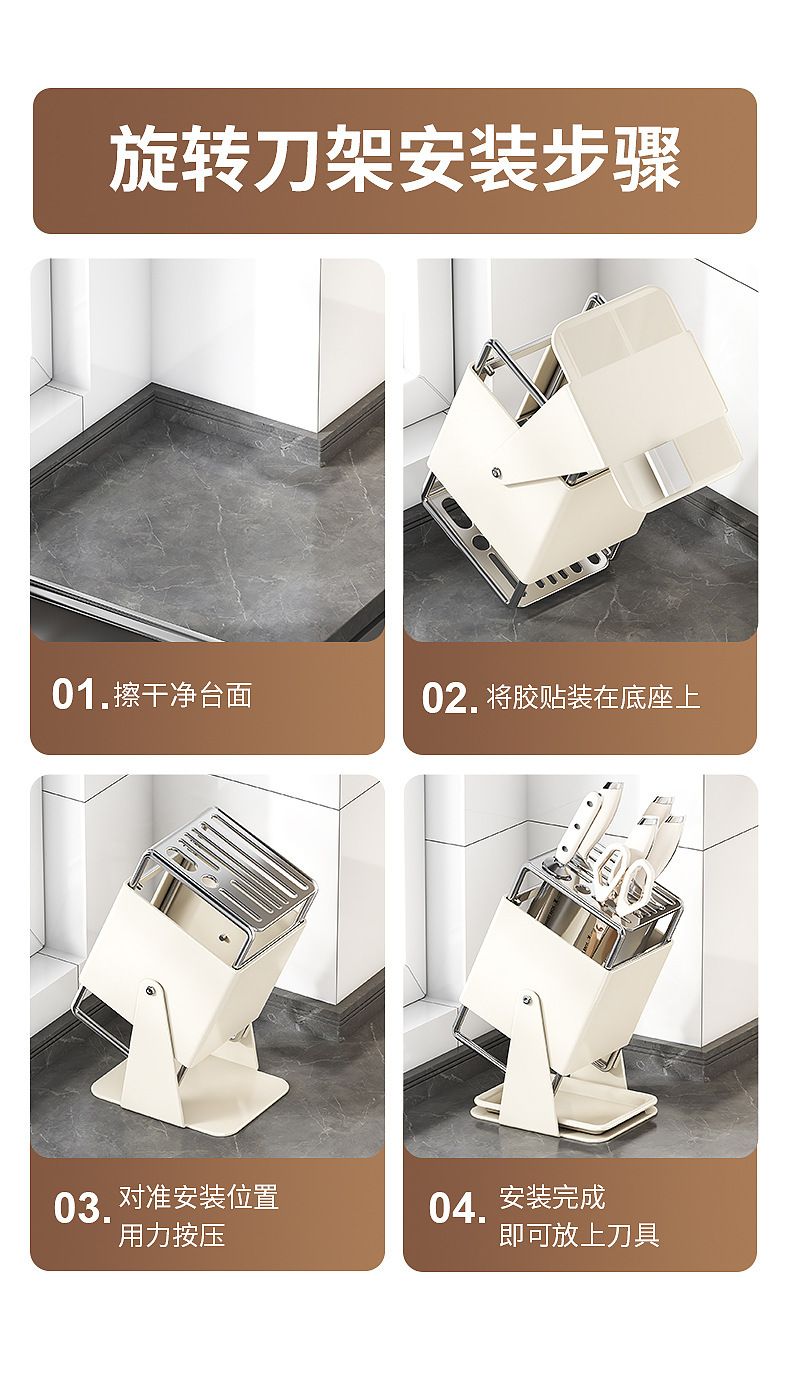 旋转刀架安装步骤

01. 擦干净台面

02. 将胶贴装在底座上

03. 对准安装位置
用力按压

04. 安装完成
即可放上刀具