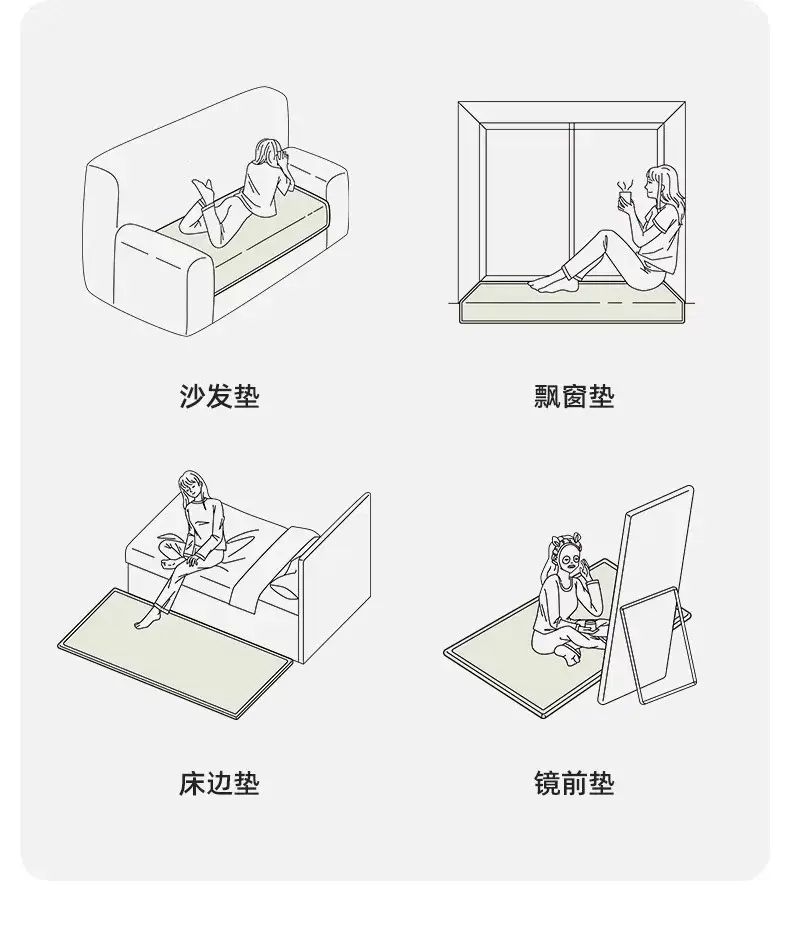 沙发垫

飘窗垫

床边垫

镜前垫