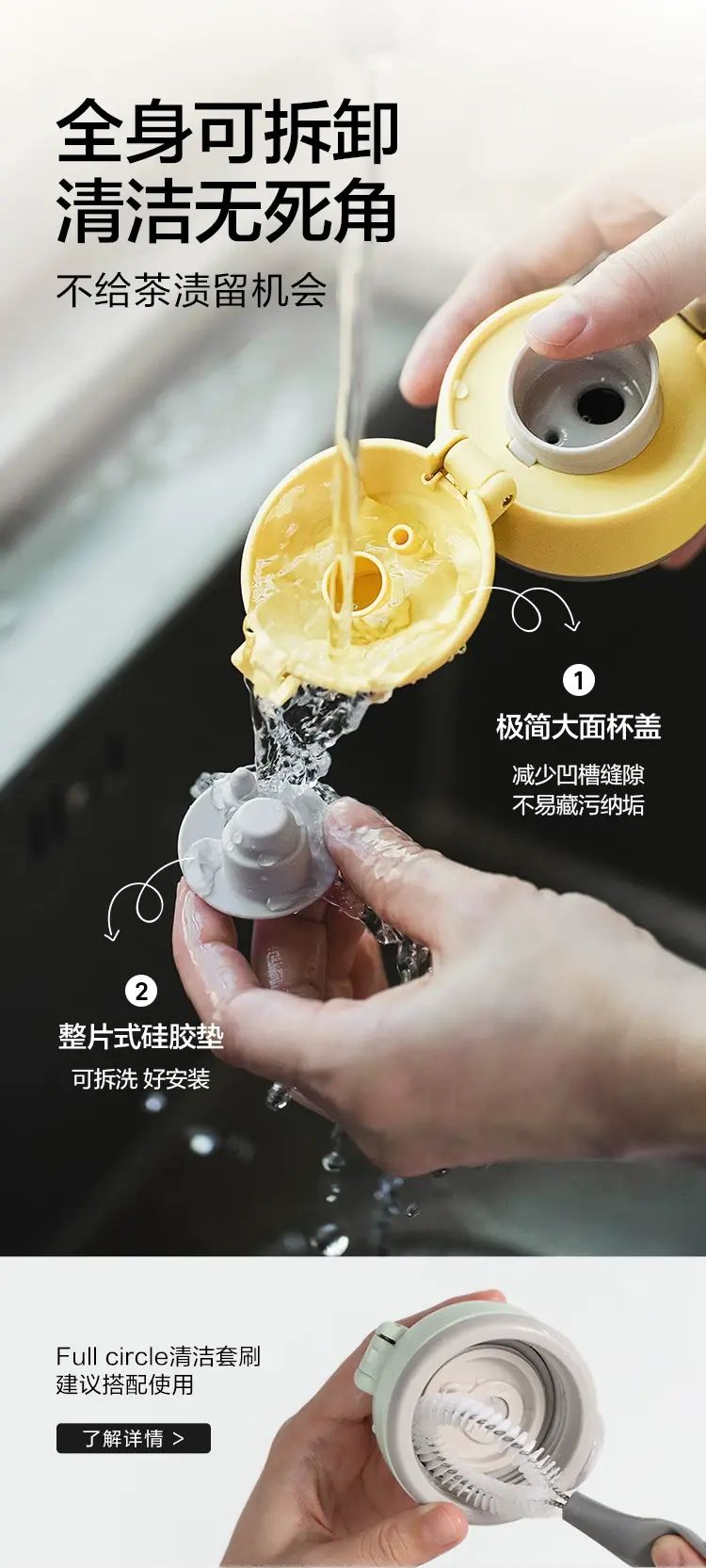 全身可拆卸
清洁无死角

不给茶渍留机会

1
极简大面杯盖
减少凹槽缝隙
不易藏污纳垢

2
整片式硅胶垫
可拆洗 好安装

Full circle清洁套刷
建议搭配使用

了解详情 >