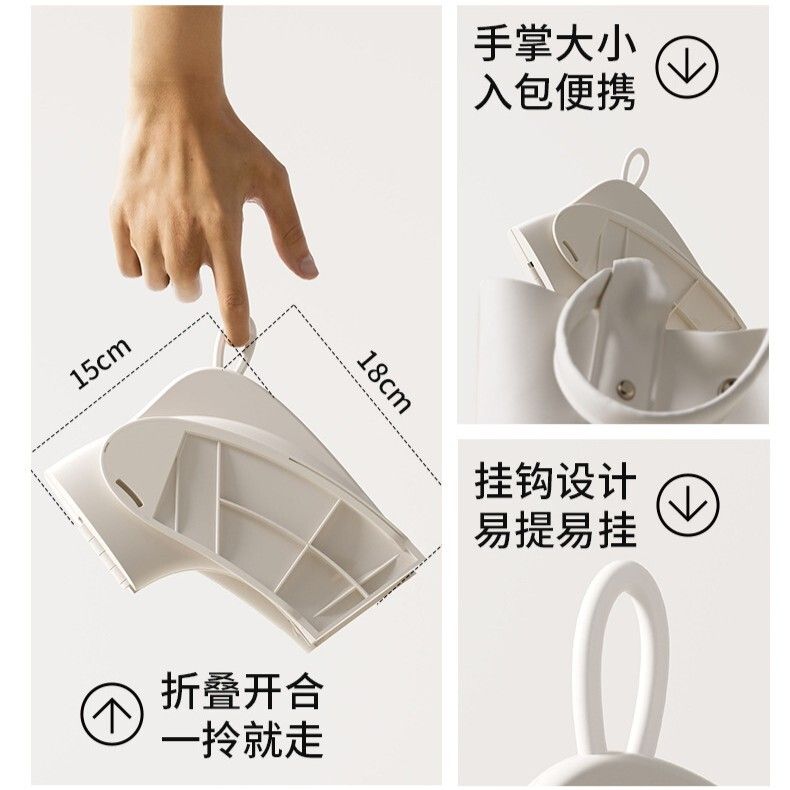 15cm

18cm

折叠开合
一拎就走

手掌大小
入包便携

挂钩设计
易提易挂