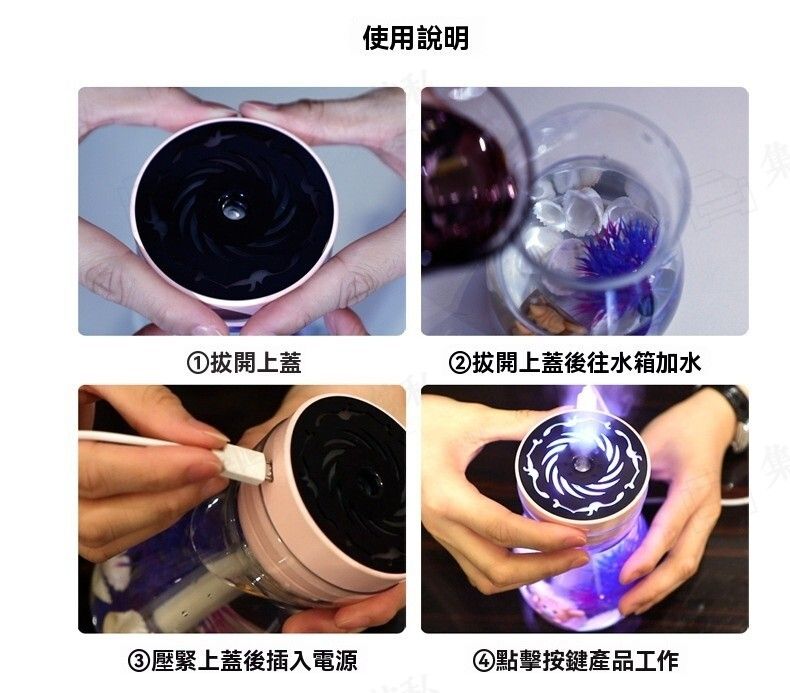 使用說明

①拔開上蓋

②拔開上蓋後往水箱加水

③壓緊上蓋後插入電源

④點擊按鍵產品工作