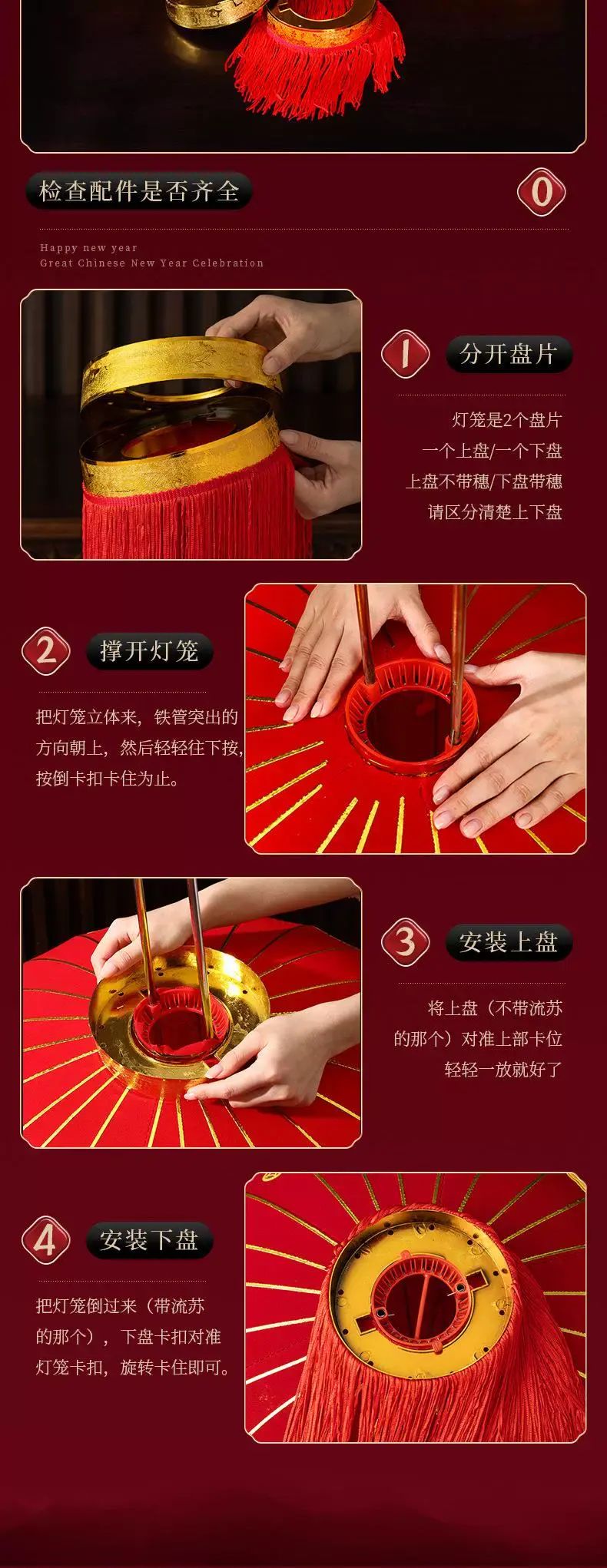 检查配件是否齐全

0

Happy new year
Great Chinese New Year Celebration

1

分开盘片

灯笼是2个盘片
一个上盘/一个下盘
上盘不带穗/下盘带穗
请区分清楚上下盘

2

撑开灯笼

把灯笼立体来，铁管突出的方向朝上，然后轻轻往下按，按倒卡扣卡住为止。

3

安装上盘

将上盘（不带流苏的那个）对准上部卡位
轻轻一放就好了

4

安装下盘

把灯笼倒过来（带流苏的那个），下盘卡扣对准灯笼卡扣，旋转卡住即可。