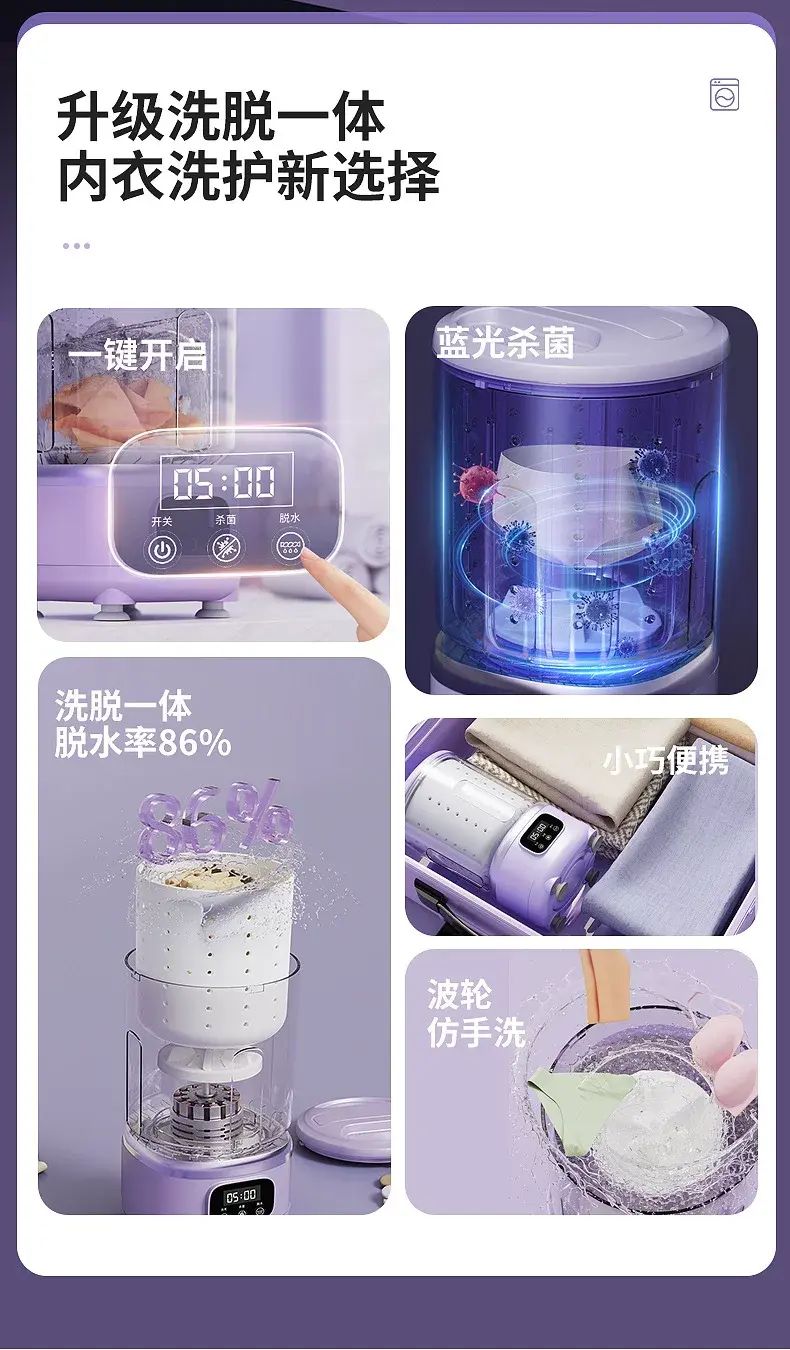 升级洗脱一体
内衣洗护新选择

一键开启

05:00

开关 杀菌 脱水

蓝光杀菌

洗脱一体
脱水率86%

86%

05:00

小巧便携

波轮
仿手洗