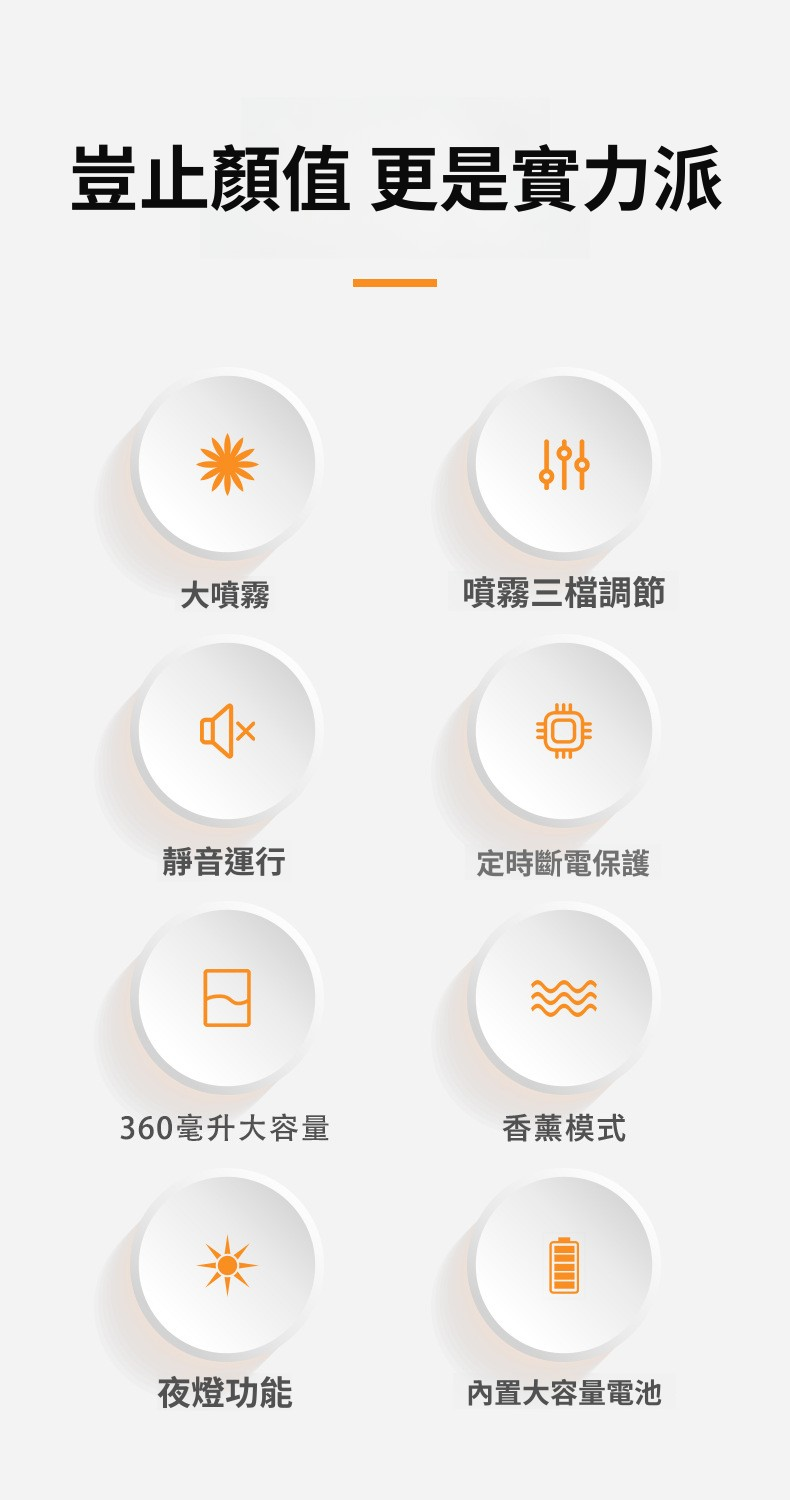 豈止顏值 更是實力派

大噴霧

噴霧三檔調節

靜音運行

定時斷電保護

360毫升大容量

香薰模式

夜燈功能

內置大容量電池