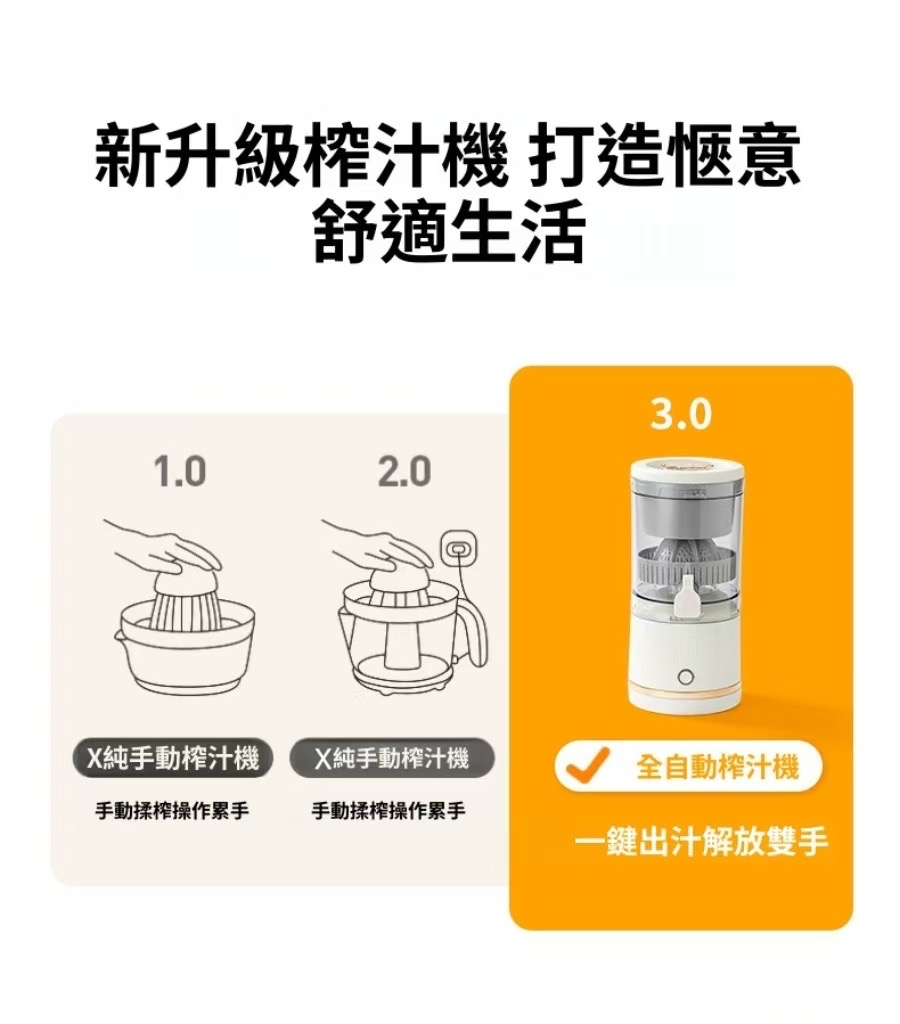 新升級榨汁機 打造愜意舒適生活

1.0

X純手動榨汁機

手動揉榨操作累手

2.0

X純手動榨汁機

手動揉榨操作累手

3.0

全自動榨汁機

一鍵出汁解放雙手