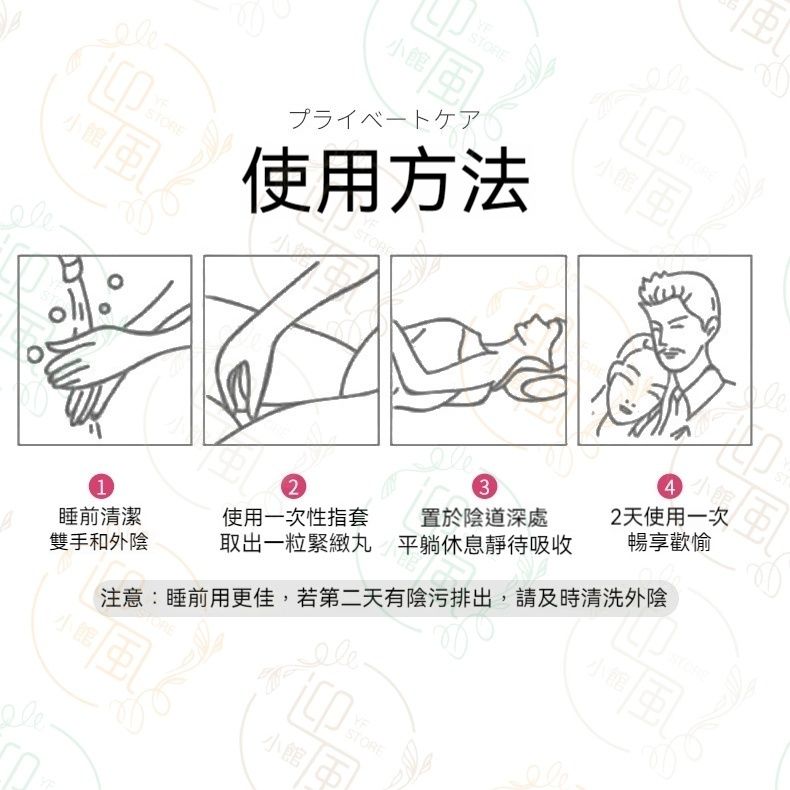 プライベートケア

使用方法

1
睡前清潔
雙手和外陰

2
使用一次性指套
取出一粒緊緻丸

3
置於陰道深處
平躺休息靜待吸收

4
2天使用一次
暢享歡愉

注意：睡前用更佳，若第二天有陰污排出，請及時清洗外陰

迎風小館 YF STORE