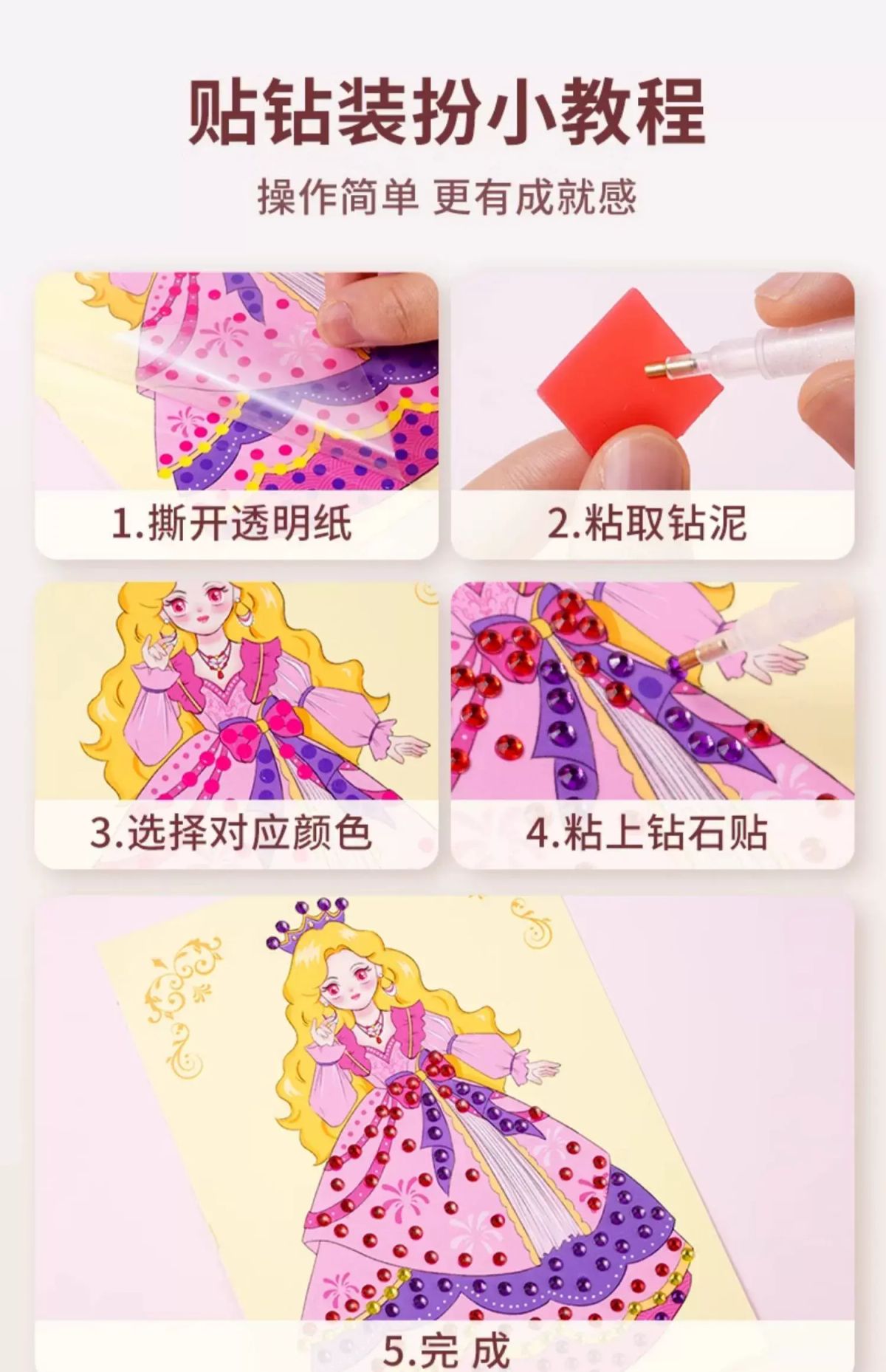 贴钻装扮小教程

操作简单 更有成就感

1.撕开透明纸

2.粘取钻泥

3.选择对应颜色

4.粘上钻石贴

5.完 成