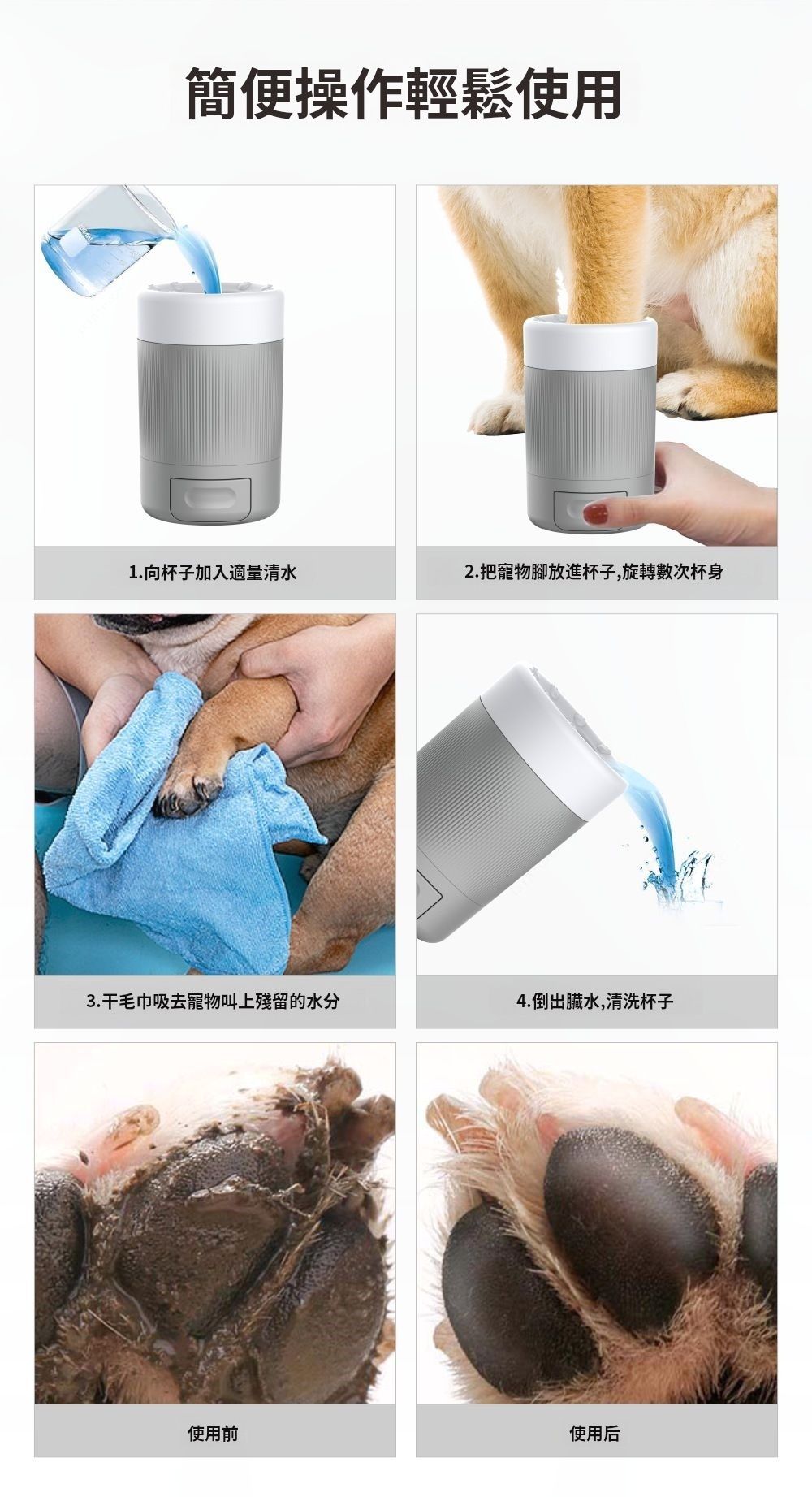 簡便操作輕鬆使用

1.向杯子加入適量清水

2.把寵物腳放進杯子,旋轉數次杯身

3.干毛巾吸去寵物叫上殘留的水分

4.倒出臟水,清洗杯子

使用前

使用后