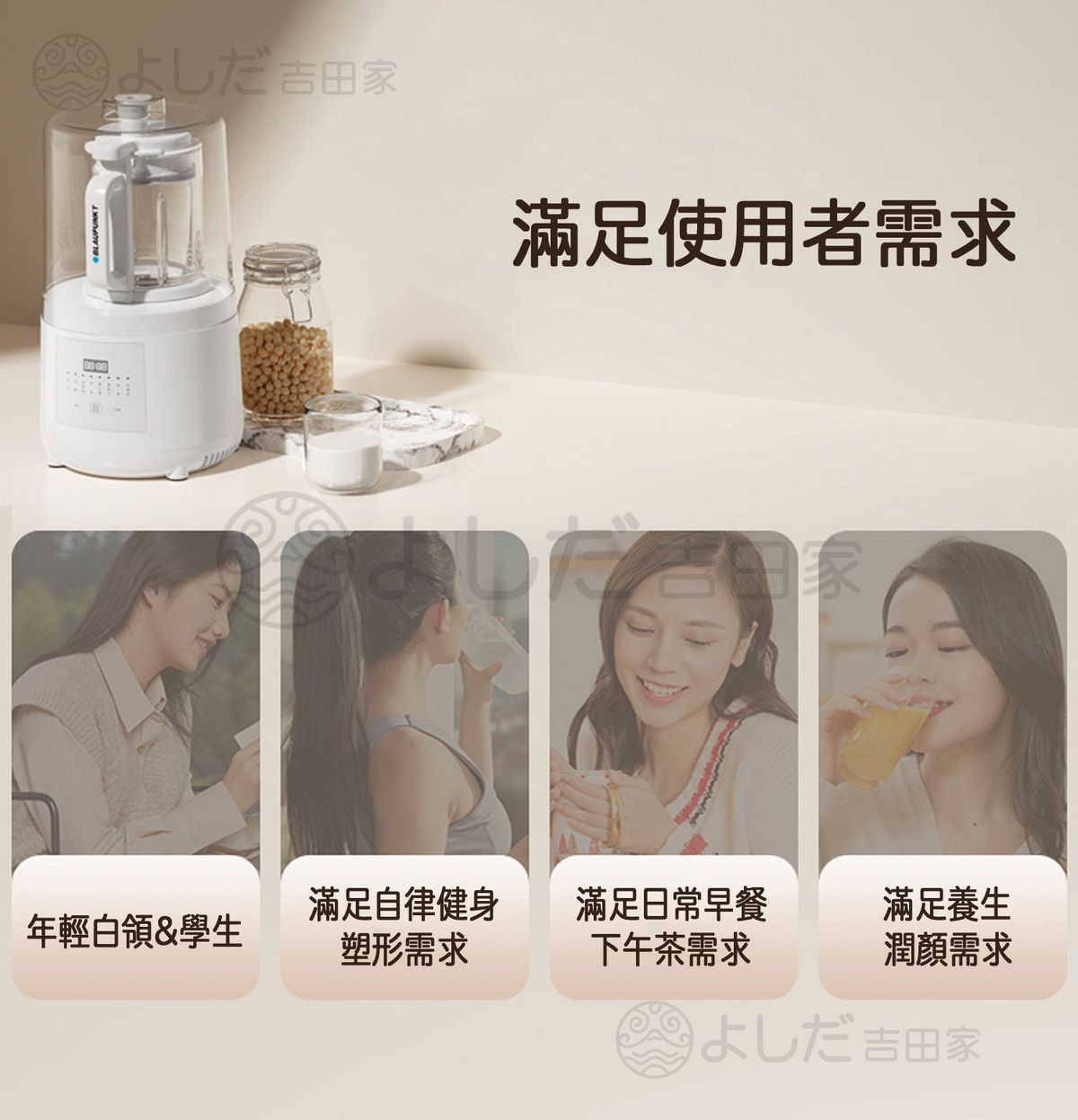 よしだ 吉田家

BLAUPUNKT

88:88

滿足使用者需求

よしだ 吉田家

年輕白領&學生

滿足自律健身
塑形需求

滿足日常早餐
下午茶需求

滿足養生
潤顏需求

よしだ 吉田家