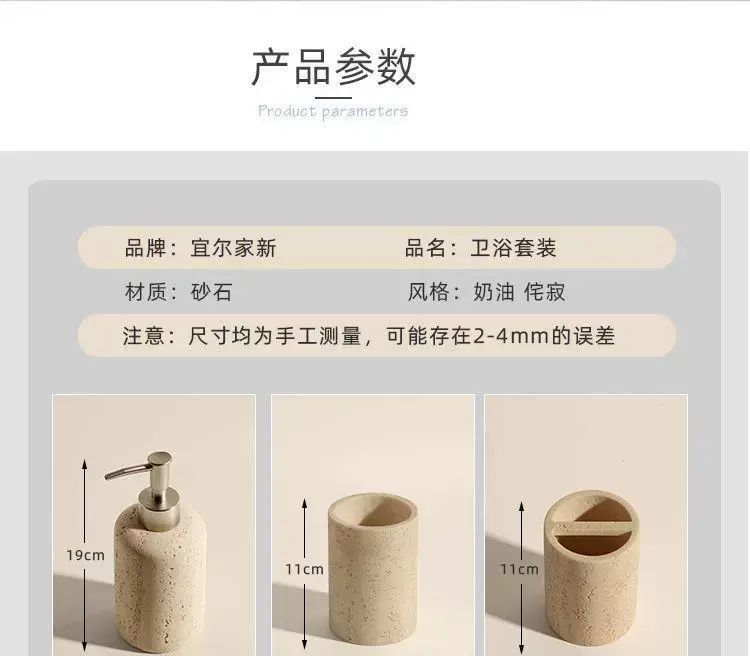 产品参数

Product parameters

品牌：宜尔家新　　品名：卫浴套装

材质：砂石　　风格：奶油 侘寂

注意：尺寸均为手工测量，可能存在2-4mm的误差

19cm

11cm

11cm