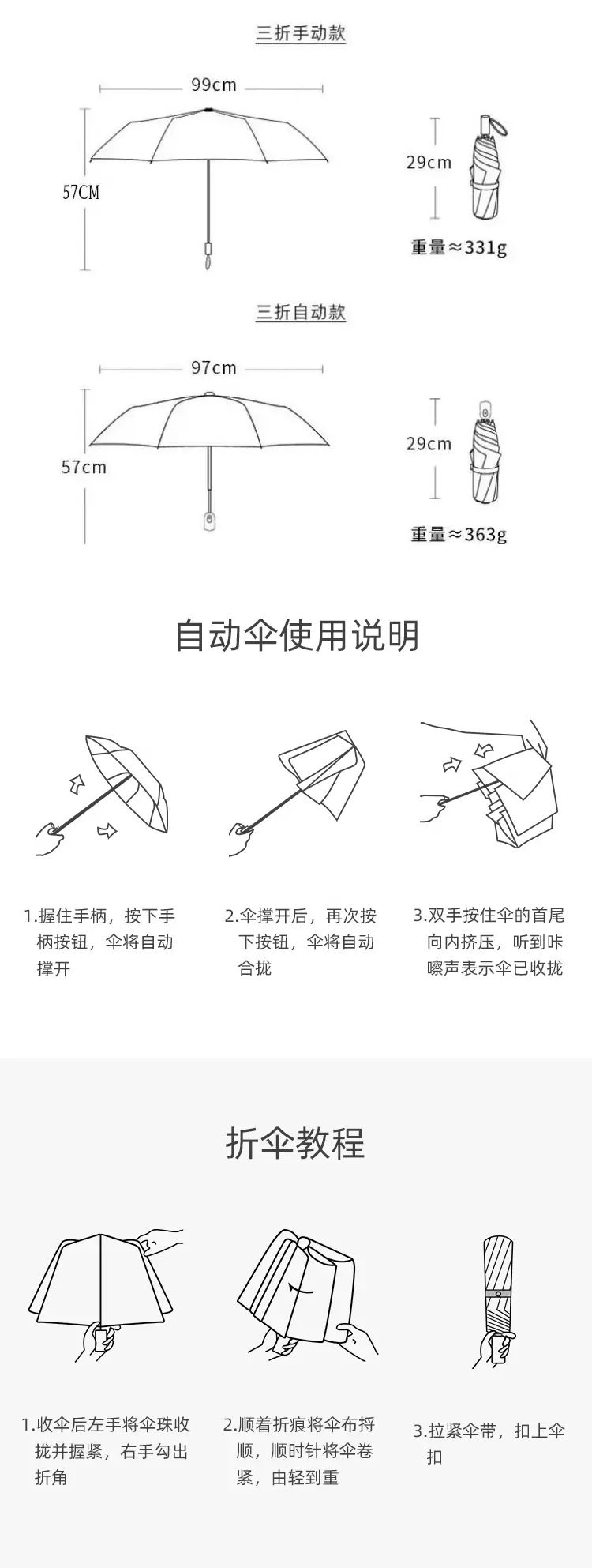 三折手动款

99cm

57CM

29cm

重量≈331g

三折自动款

97cm

57cm

29cm

重量≈363g

自动伞使用说明

1.握住手柄，按下手柄按钮，伞将自动撑开

2.伞撑开后，再次按下按钮，伞将自动合拢

3.双手按住伞的首尾向内挤压，听到咔嚓声表示伞已收拢

折伞教程

1.收伞后左手将伞珠收拢并握紧，右手勾出折角

2.顺着折痕将伞布捋顺，顺时针将伞卷紧，由轻到重

3.拉紧伞带，扣上伞扣