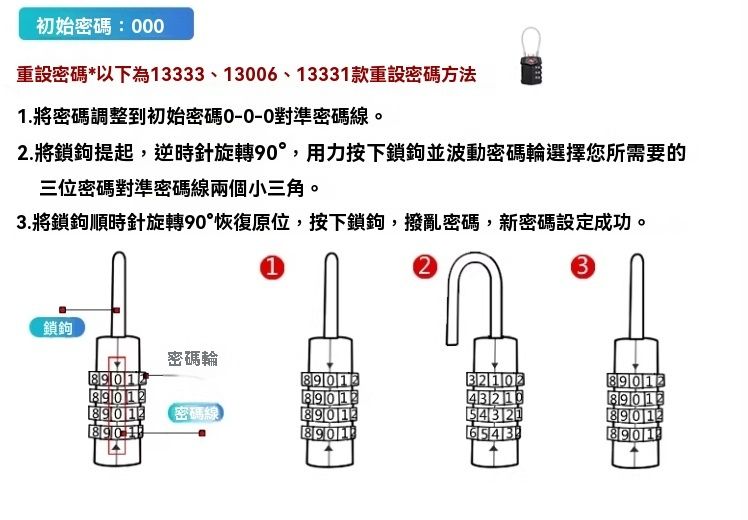 初始密碼：000

重設密碼*以下為13333、13006、13331款重設密碼方法

1.將密碼調整到初始密碼0-0-0對準密碼線。

2.將鎖鉤提起，逆時針旋轉90°，用力按下鎖鉤並波動密碼輪選擇您所需要的三位密碼對準密碼線兩個小三角。

3.將鎖鉤順時針旋轉90°恢復原位，按下鎖鉤，撥亂密碼，新密碼設定成功。

鎖鉤

密碼輪

密碼線

89012
89012
89012
89012

1

89012
89012
89012
89012

2

32102
43210
54321
65432

3

89012
89012
89012
89012