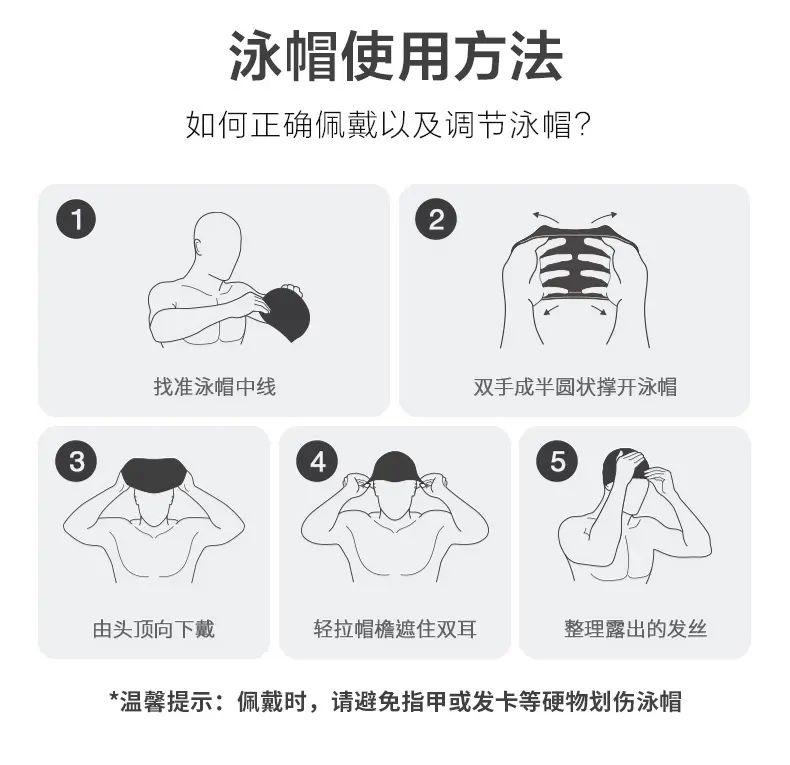 泳帽使用方法

如何正确佩戴以及调节泳帽?

1
找准泳帽中线

2
双手成半圆状撑开泳帽

3
由头顶向下戴

4
轻拉帽檐遮住双耳

5
整理露出的发丝

*温馨提示：佩戴时，请避免指甲或发卡等硬物划伤泳帽