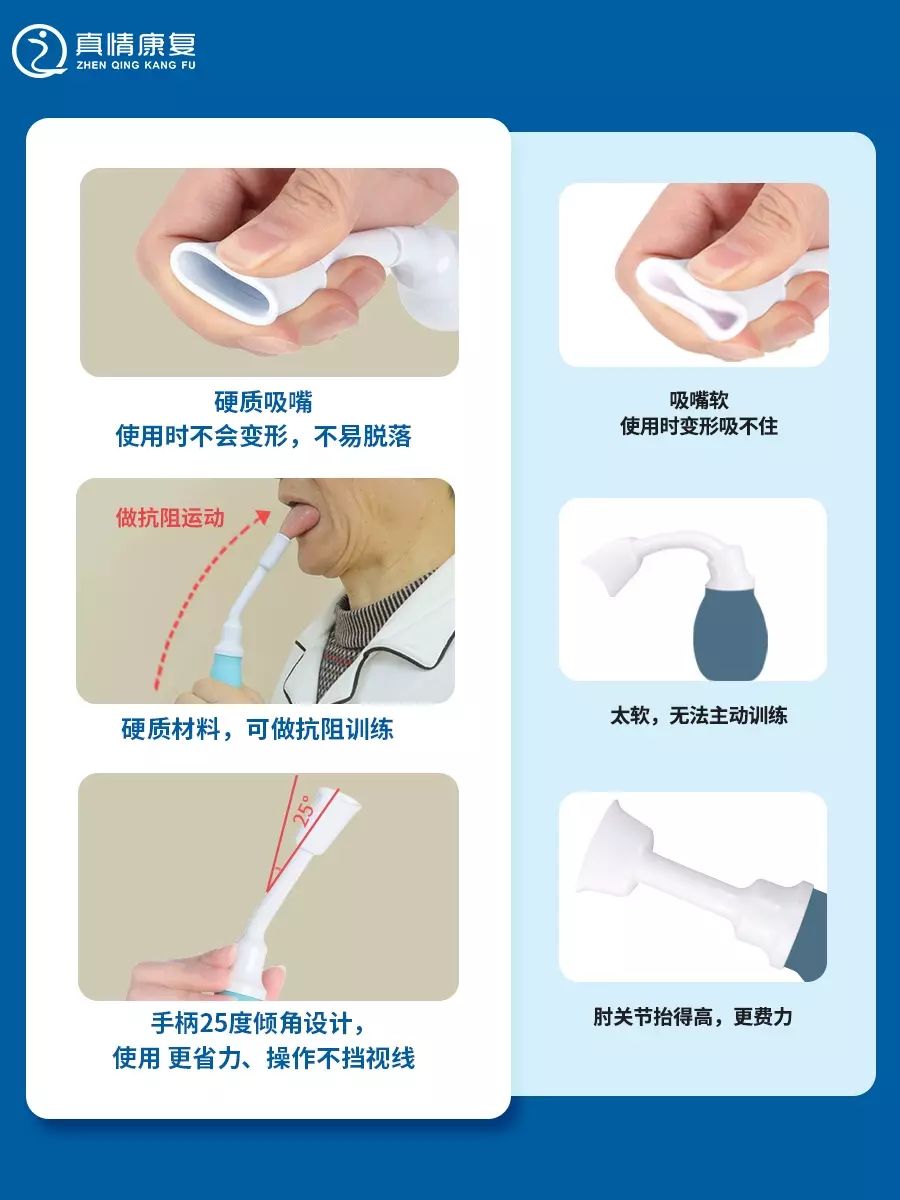 真情康复
ZHEN QING KANG FU

硬质吸嘴
使用时不会变形，不易脱落

做抗阻运动

硬质材料，可做抗阻训练

25°

手柄25度倾角设计，
使用 更省力、操作不挡视线

吸嘴软
使用时变形吸不住

太软，无法主动训练

肘关节抬得高，更费力