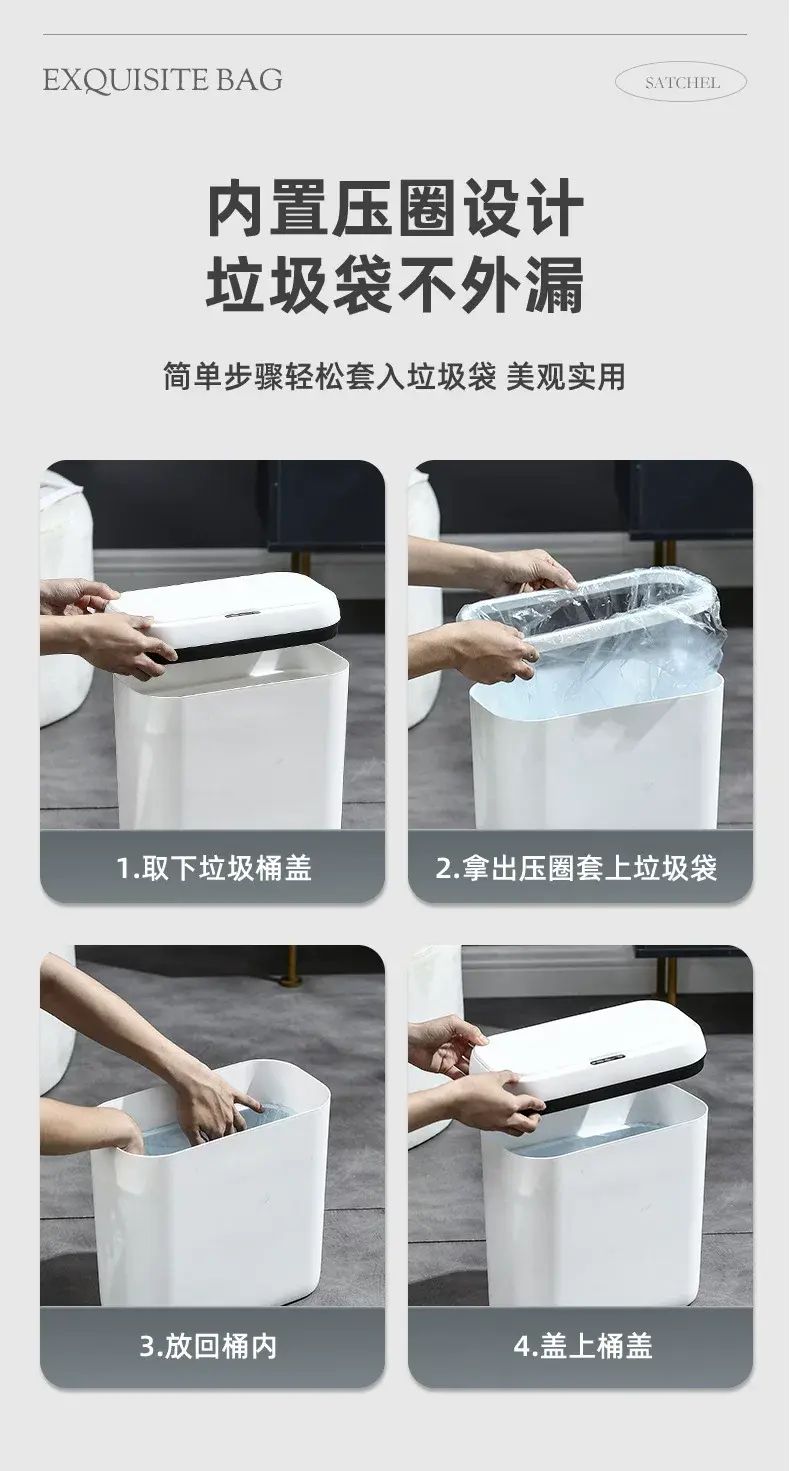 EXQUISITE BAG

SATCHEL

内置压圈设计
垃圾袋不外漏

简单步骤轻松套入垃圾袋 美观实用

1.取下垃圾桶盖

2.拿出压圈套上垃圾袋

3.放回桶内

4.盖上桶盖