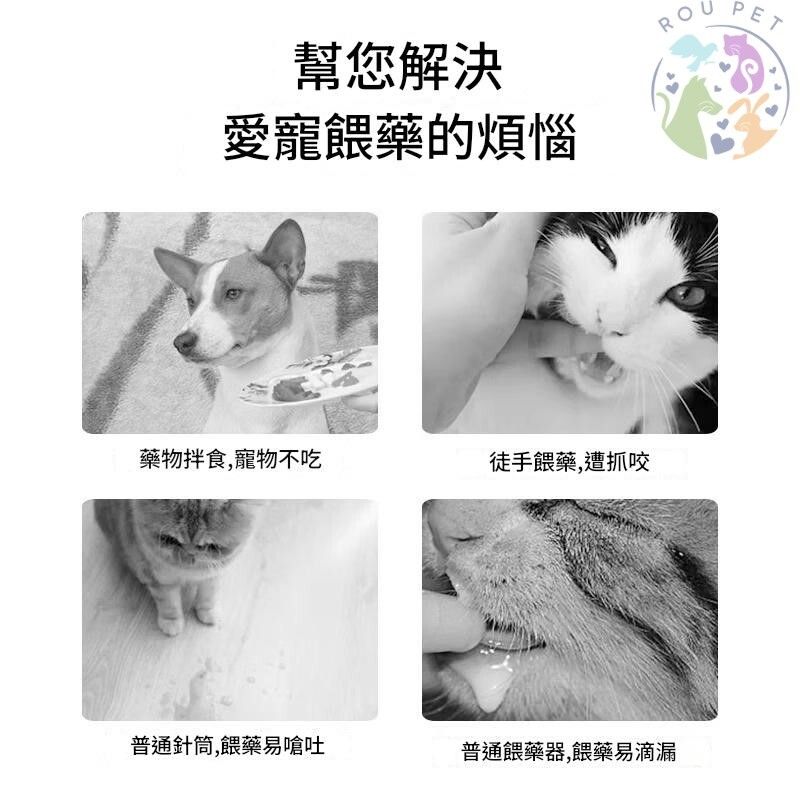 ROU PET

幫您解決
愛寵餵藥的煩惱

藥物拌食,寵物不吃

徒手餵藥,遭抓咬

普通針筒,餵藥易嗆吐

普通餵藥器,餵藥易滴漏