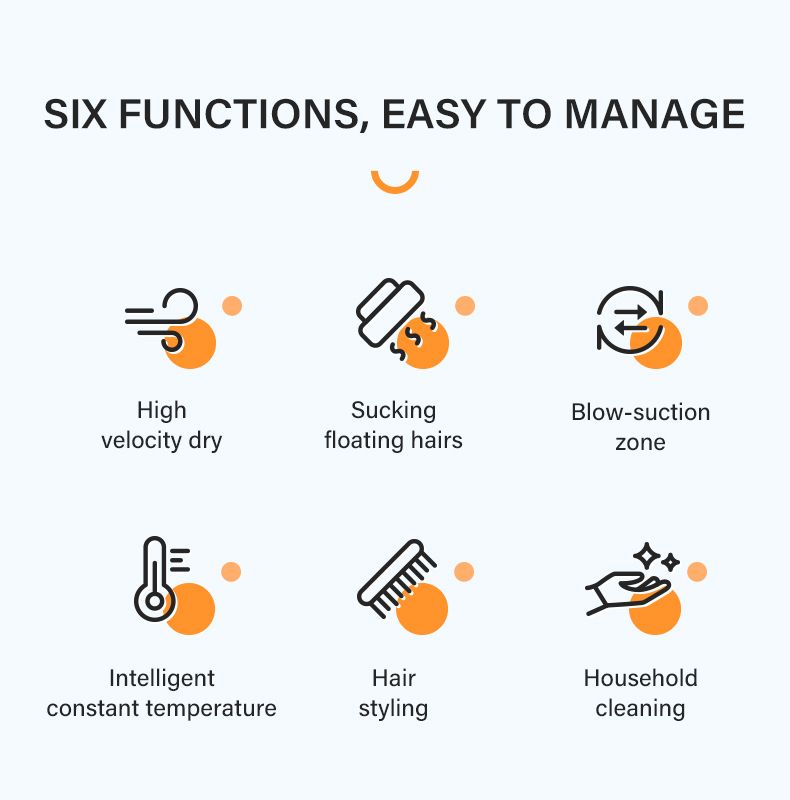 SIX FUNCTIONS, EASY TO MANAGE

High velocity dry

Sucking floating hairs

Blow-suction zone

Intelligent constant temperature

Hair styling

Household cleaning