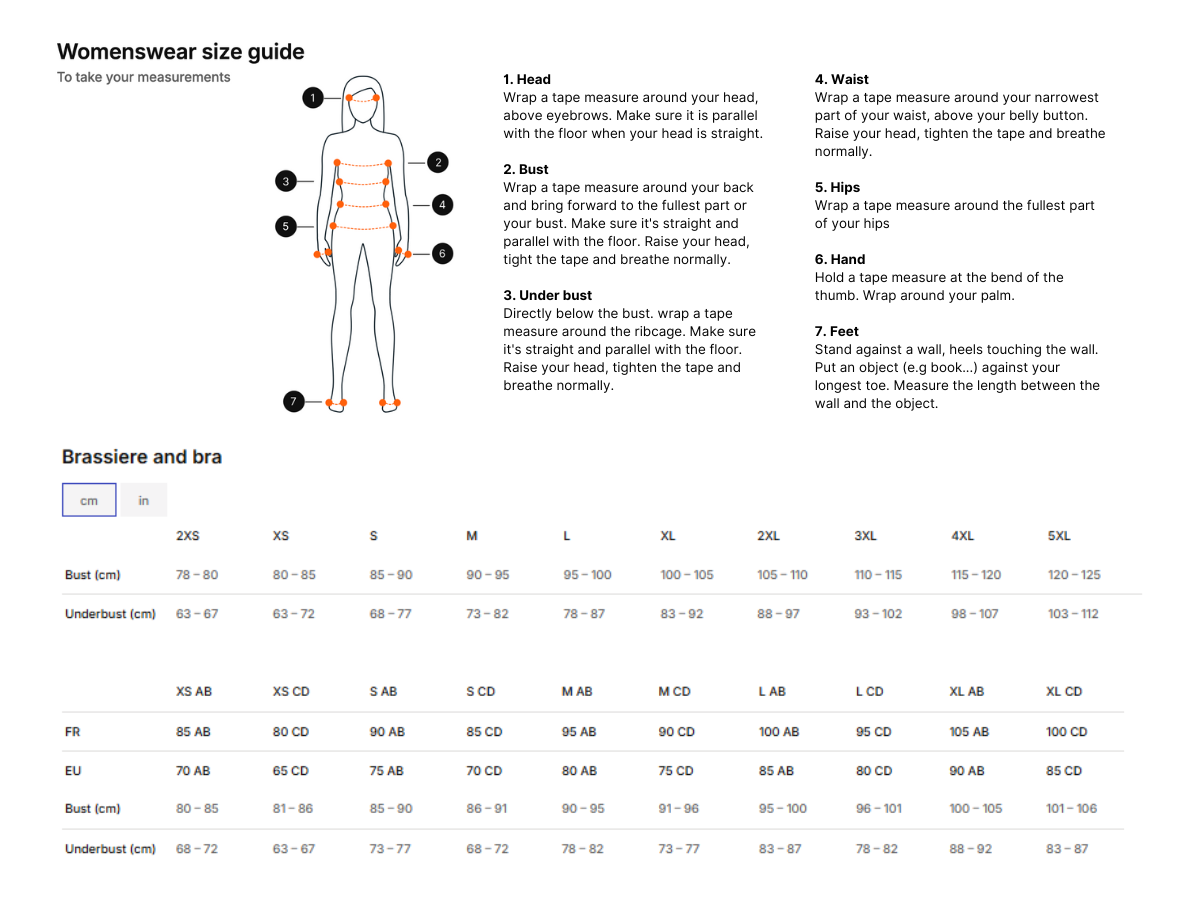 Womenswear size guide

To take your measurements

1
2
3
4
5
6
7

1. Head
Wrap a tape measure around your head, above eyebrows. Make sure it is parallel with the floor when your head is straight.

2. Bust
Wrap a tape measure around your back and bring forward to the fullest part or your bust. Make sure it's straight and parallel with the floor. Raise your head, tight the tape and breathe normally.

3. Under bust
Directly below the bust. wrap a tape measure around the ribcage. Make sure it's straight and parallel with the floor. Raise your head, tighten the tape and breathe normally.

4. Waist
Wrap a tape measure around your narrowest part of your waist, above your belly button. Raise your head, tighten the tape and breathe normally.

5. Hips
Wrap a tape measure around the fullest part of your hips

6. Hand
Hold a tape measure at the bend of the thumb. Wrap around your palm.

7. Feet
Stand against a wall, heels touching the wall. Put an object (e.g book...) against your longest toe. Measure the length between the wall and the object.

Brassiere and bra

cm in

| | 2XS | XS | S | M | L | XL | 2XL | 3XL | 4XL | 5XL |
|---|---|---|---|---|---|---|---|---|---|---|
| Bust (cm) | 78 – 80 | 80 – 85 | 85 – 90 | 90 – 95 | 95 – 100 | 100 – 105 | 105 – 110 | 110 – 115 | 115 – 120 | 120 – 125 |
| Underbust (cm) | 63 – 67 | 63 – 72 | 68 – 77 | 73 – 82 | 78 – 87 | 83 – 92 | 88 – 97 | 93 – 102 | 98 – 107 | 103 – 112 |

| | XS AB | XS CD | S AB | S CD | M AB | M CD | L AB | L CD | XL AB | XL CD |
|---|---|---|---|---|---|---|---|---|---|---|
| FR | 85 AB | 80 CD | 90 AB | 85 CD | 95 AB | 90 CD | 100 AB | 95 CD | 105 AB | 100 CD |
| EU | 70 AB | 65 CD | 75 AB | 70 CD | 80 AB | 75 CD | 85 AB | 80 CD | 90 AB | 85 CD |
| Bust (cm) | 80 – 85 | 81 – 86 | 85 – 90 | 86 – 91 | 90 – 95 | 91 – 96 | 95 – 100 | 96 – 101 | 100 – 105 | 101 – 106 |
| Underbust (cm) | 68 – 72 | 63 – 67 | 73 – 77 | 68 – 72 | 78 – 82 | 73 – 77 | 83 – 87 | 78 – 82 | 88 – 92 | 83 – 87 |