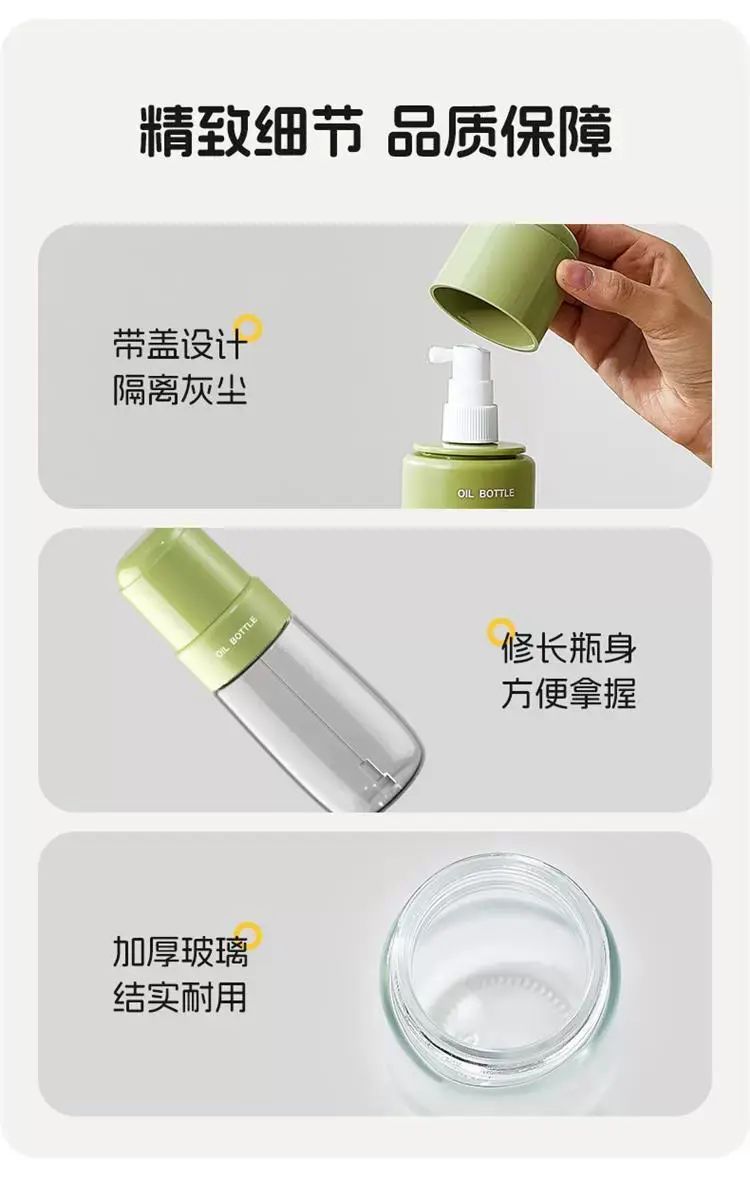 精致细节 品质保障

带盖设计
隔离灰尘

OIL BOTTLE

OIL BOTTLE

修长瓶身
方便拿握

加厚玻璃
结实耐用