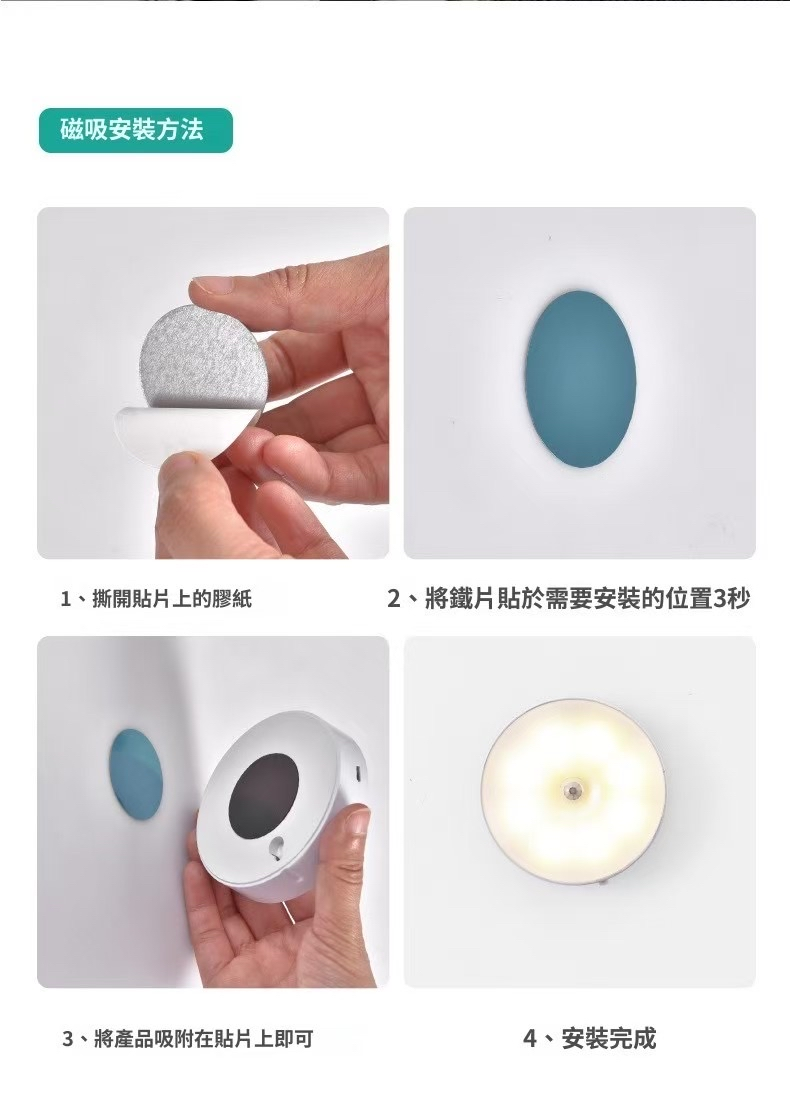 磁吸安裝方法

1、撕開貼片上的膠紙

2、將鐵片貼於需要安裝的位置3秒

3、將產品吸附在貼片上即可

4、安裝完成