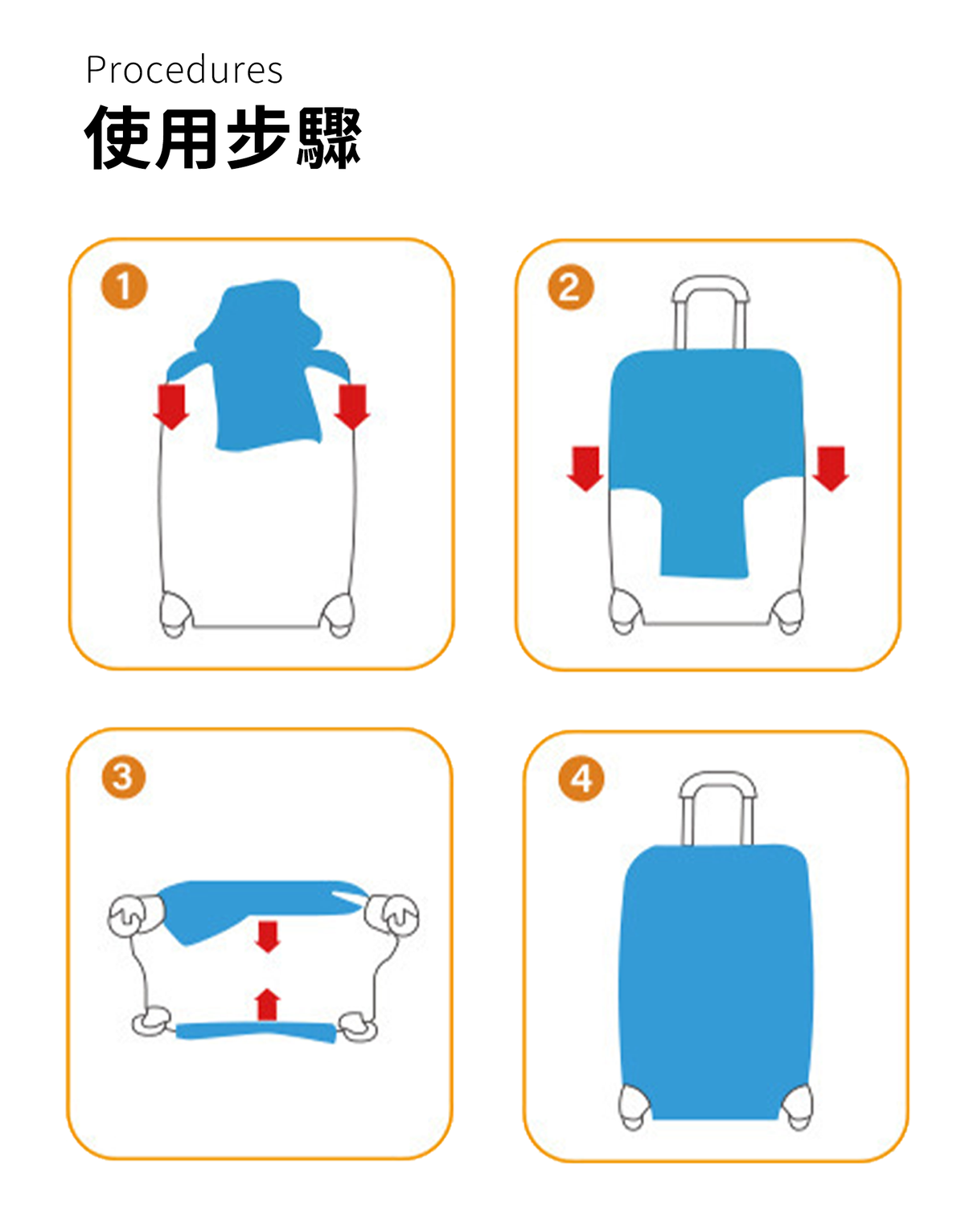 Procedures
使用步驟

1

2

3

4