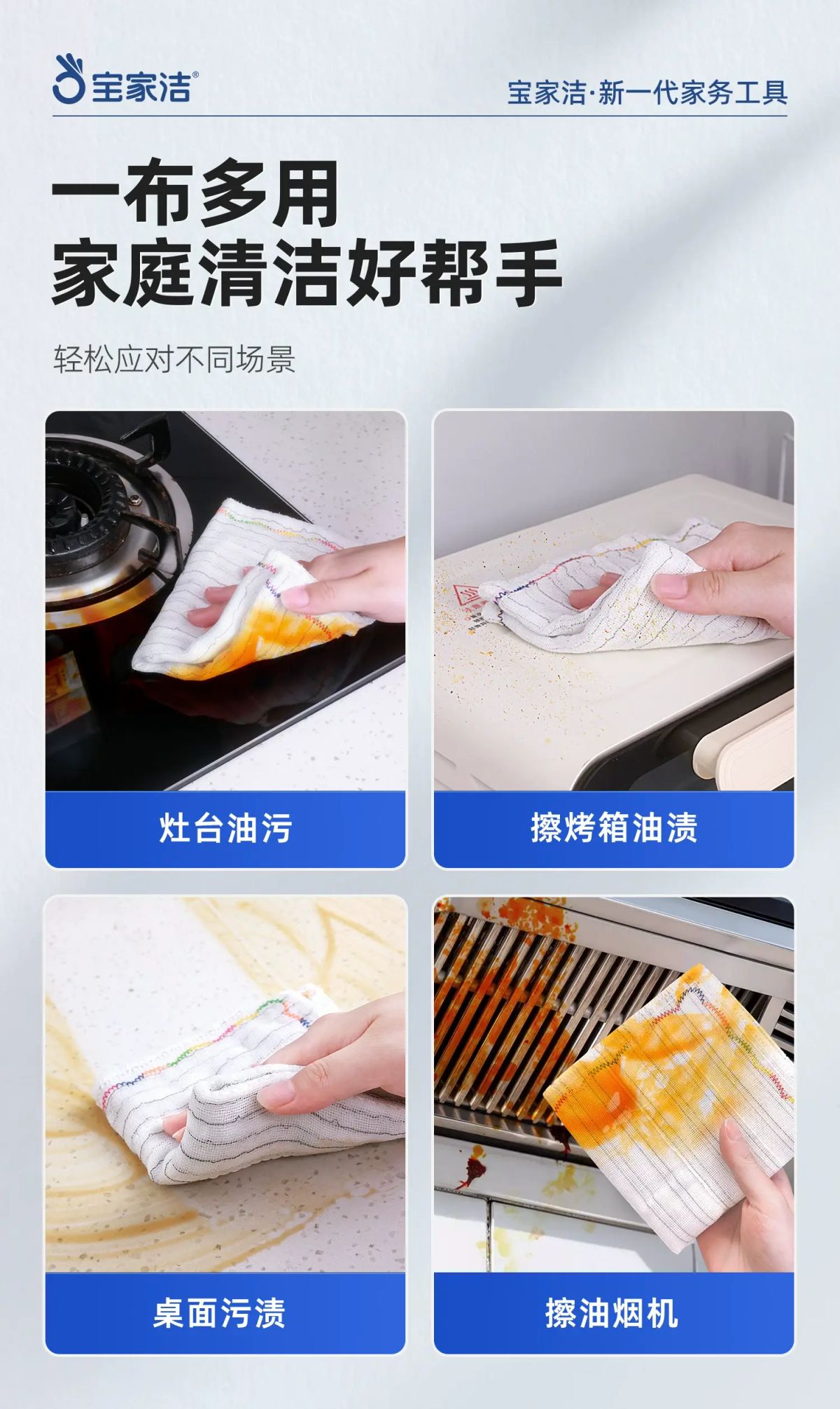 宝家洁®

宝家洁·新一代家务工具

一布多用
家庭清洁好帮手

轻松应对不同场景

灶台油污

擦烤箱油渍

桌面污渍

擦油烟机