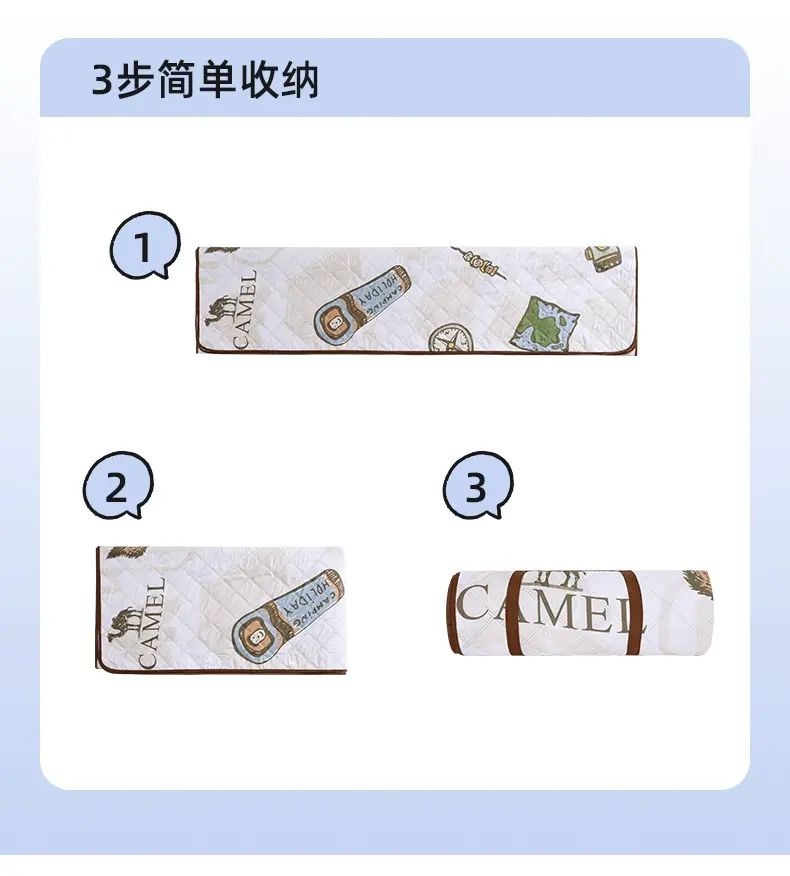 3步简单收纳

1

CAMEL

CAMPING HOLIDAY

2

CAMEL

CAMPING HOLIDAY

3

CAMEL