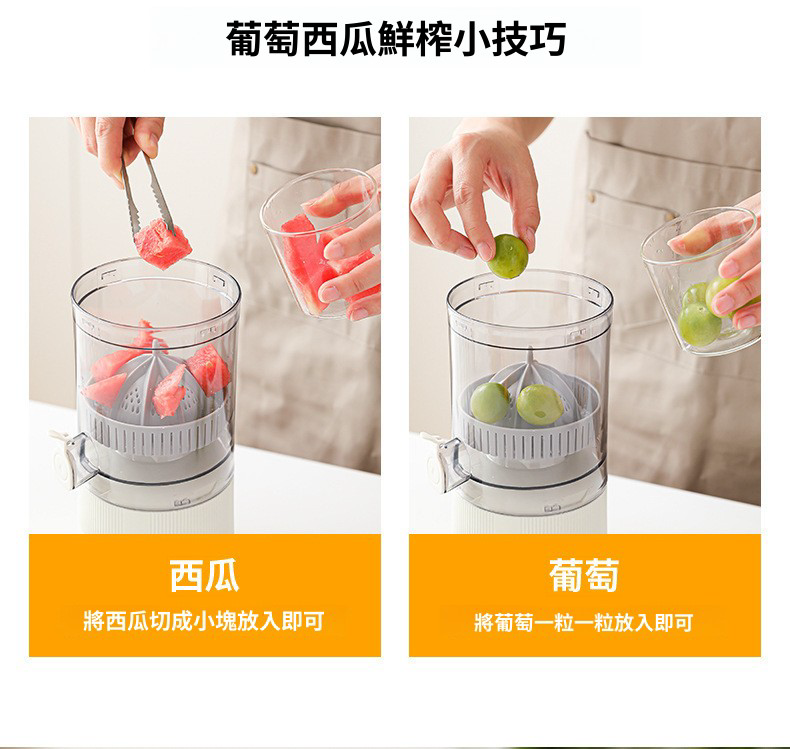 葡萄西瓜鮮榨小技巧

西瓜

將西瓜切成小塊放入即可

葡萄

將葡萄一粒一粒放入即可