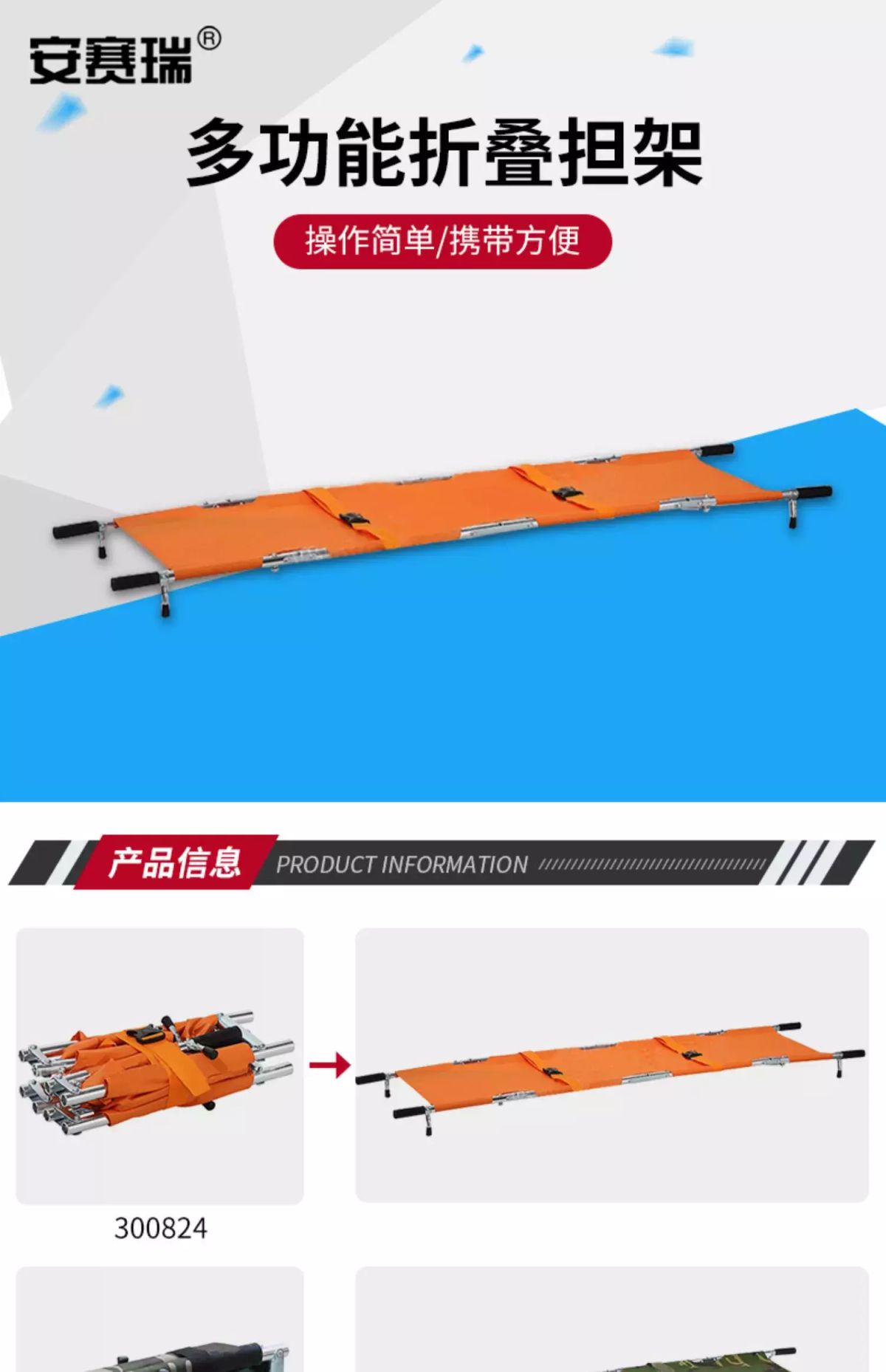 安赛瑞®

多功能折叠担架

操作简单/携带方便

产品信息 PRODUCT INFORMATION

300824