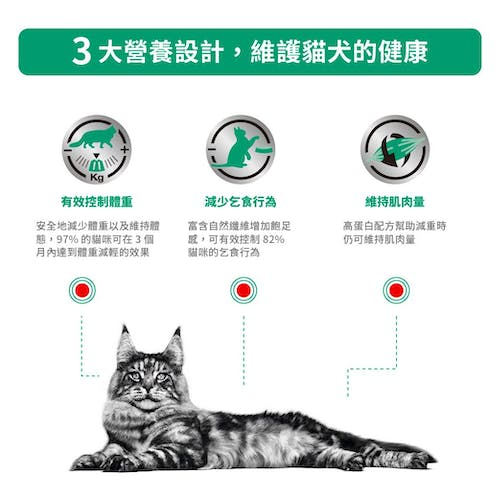 3 大營養設計，維護貓犬的健康

Kg

有效控制體重

安全地減少體重以及維持體態，97% 的貓咪可在 3 個月內達到體重減輕的效果

減少乞食行為

富含自然纖維增加飽足感，可有效控制 82% 貓咪的乞食行為

維持肌肉量

高蛋白配方幫助減重時仍可維持肌肉量