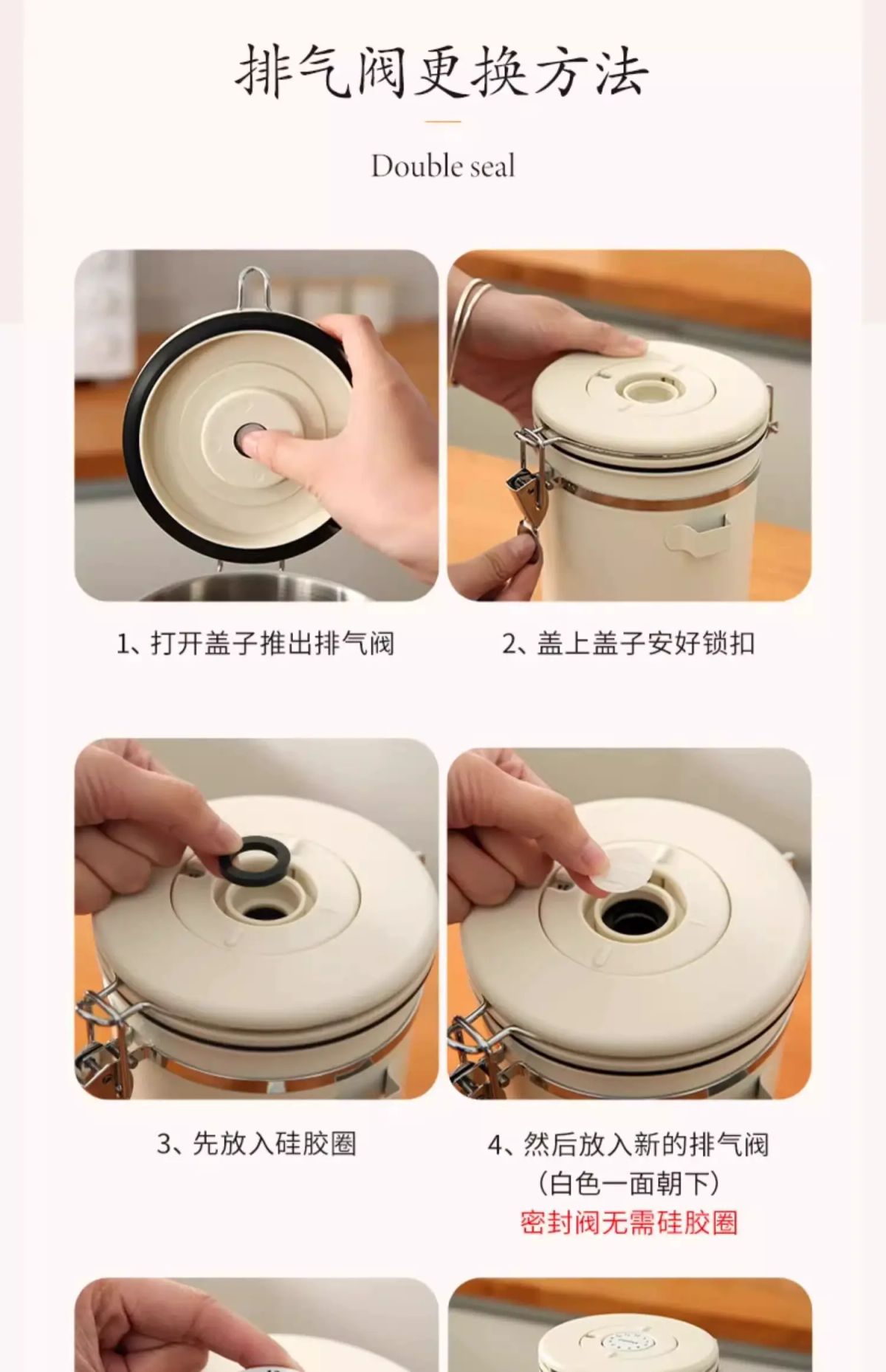 排气阀更换方法

Double seal

1、打开盖子推出排气阀

2、盖上盖子安好锁扣

3、先放入硅胶圈

4、然后放入新的排气阀 (白色一面朝下)
密封阀无需硅胶圈